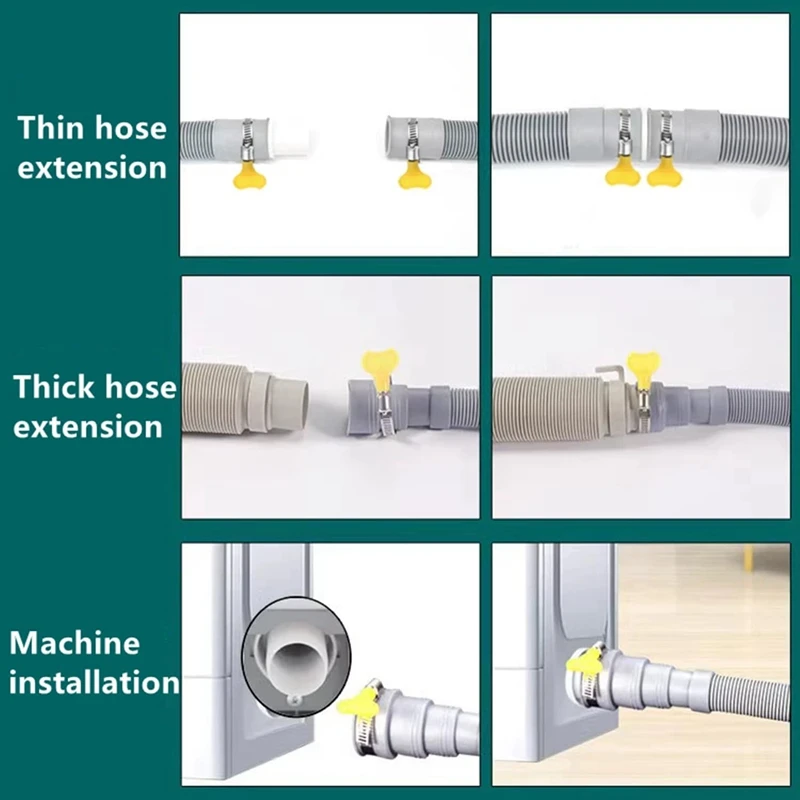 Thin hose extension

Thick hose extension

Machine installation