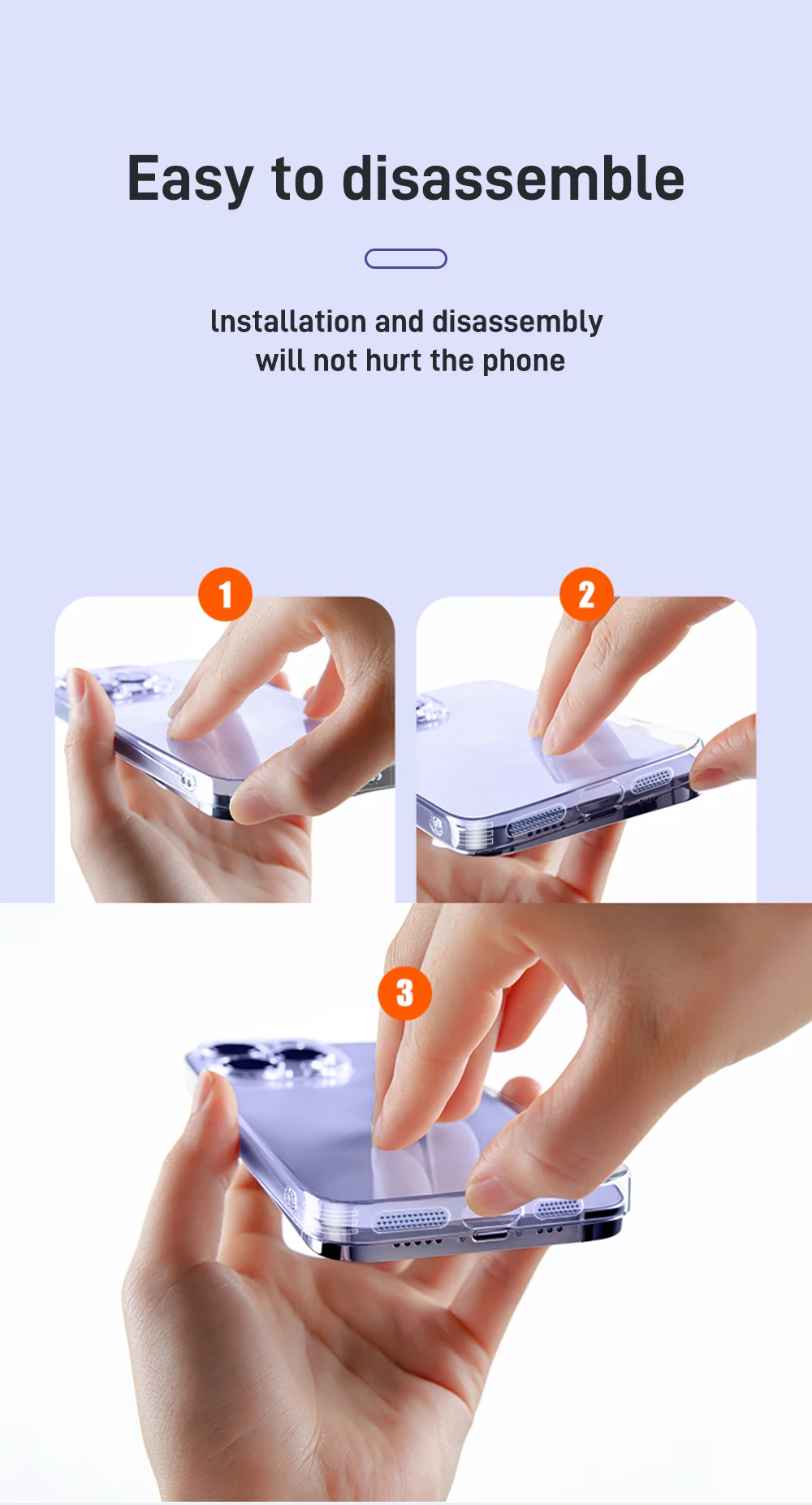 Easy to disassemble

Installation and disassembly will not hurt the phone

1

2

3