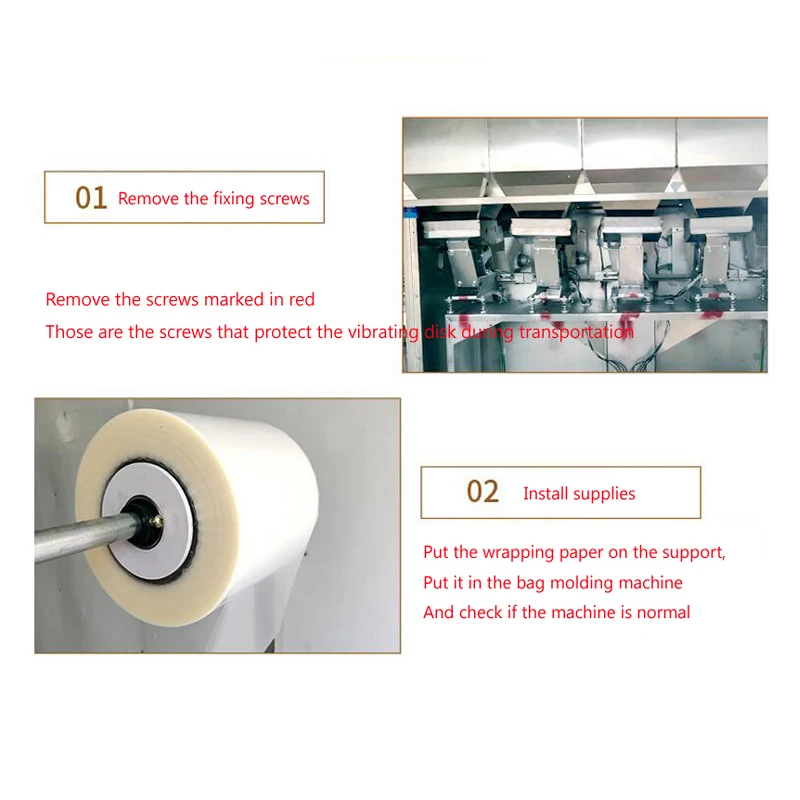 01 Remove the fixing screws

Remove the screws marked in red
Those are the screws that protect the vibrating disk during transportation

02 Install supplies

Put the wrapping paper on the support,
Put it in the bag molding machine
And check if the machine is normal