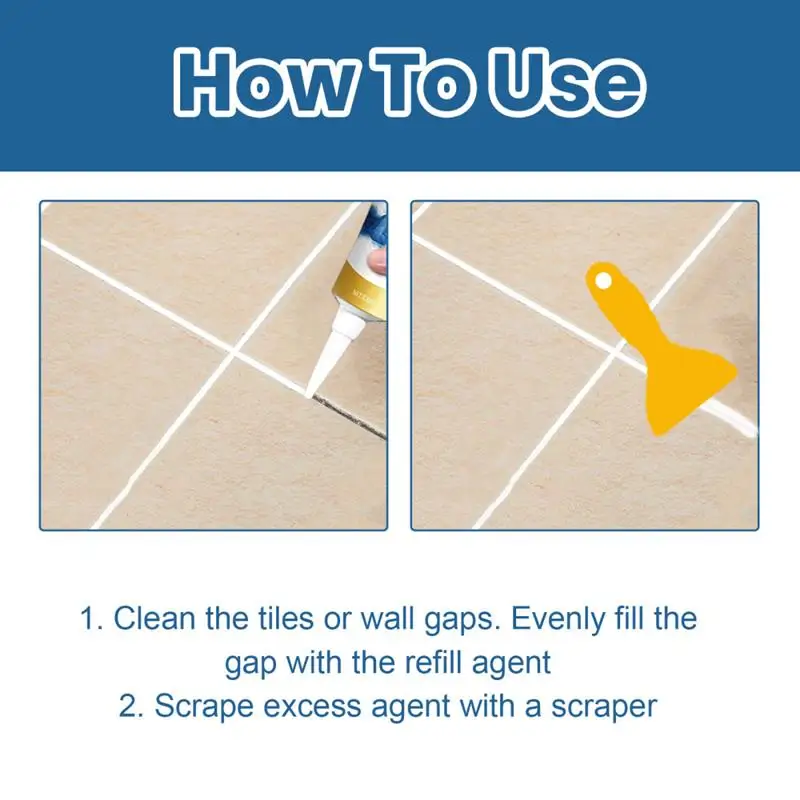 How To Use

1. Clean the tiles or wall gaps. Evenly fill the gap with the refill agent
2. Scrape excess agent with a scraper