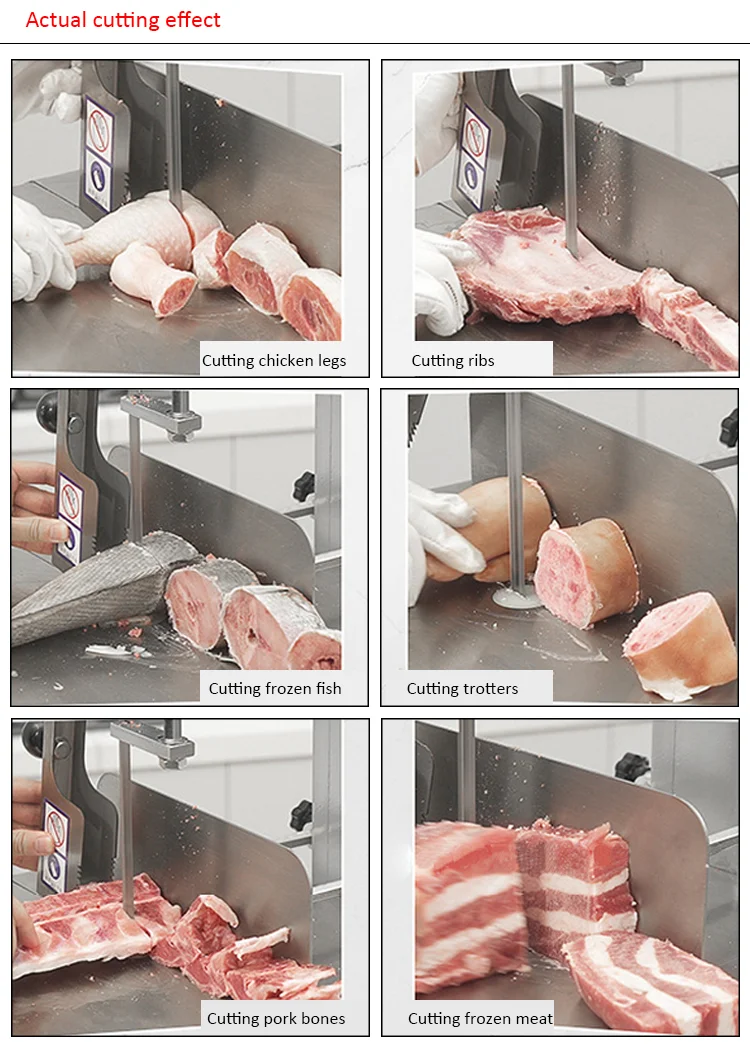 Actual cutting effect

Cutting chicken legs

Cutting ribs

Cutting frozen fish

Cutting trotters

Cutting pork bones

Cutting frozen meat