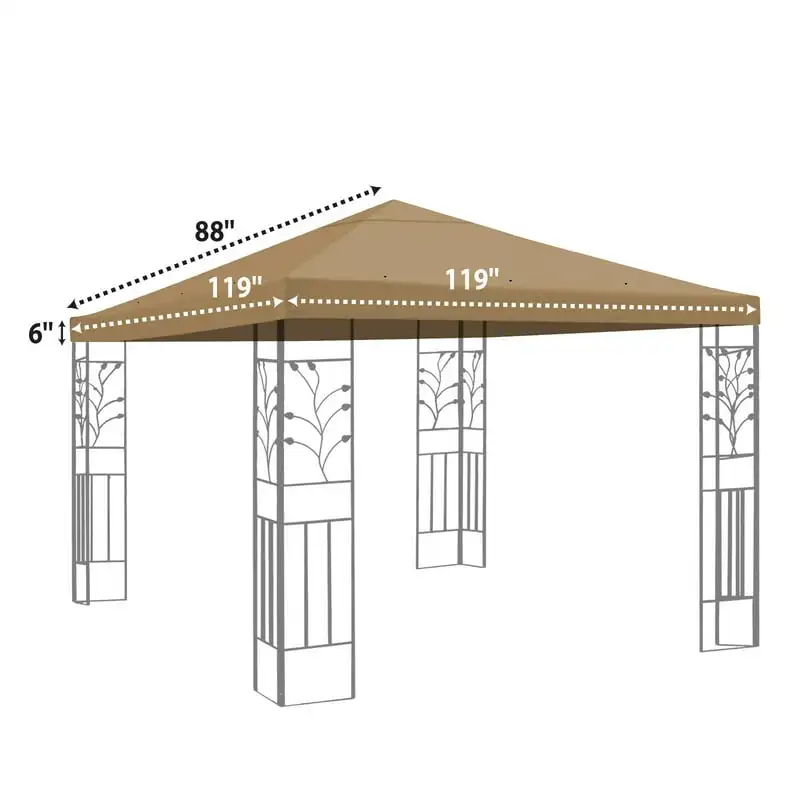 88"
119"
119"
6"