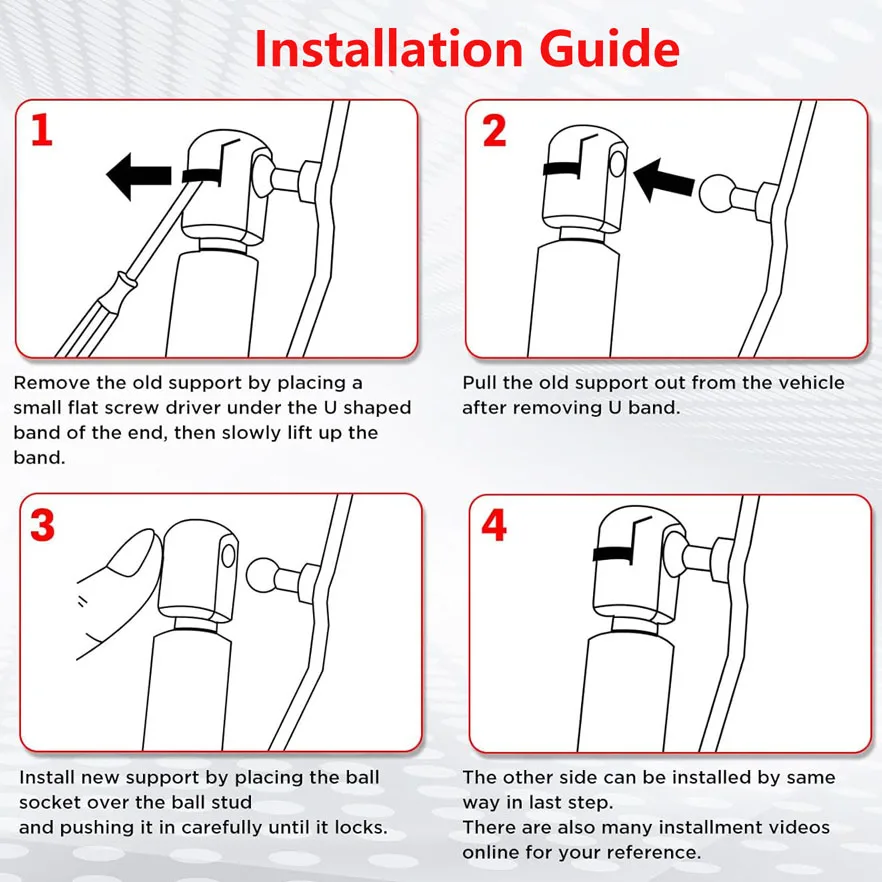 Installation Guide

1

Remove the old support by placing a small flat screw driver under the U shaped band of the end, then slowly lift up the band.

2

Pull the old support out from the vehicle after removing U band.

3

Install new support by placing the ball socket over the ball stud
and pushing it in carefully until it locks.

4

The other side can be installed by same way in last step.
There are also many installment videos online for your reference.