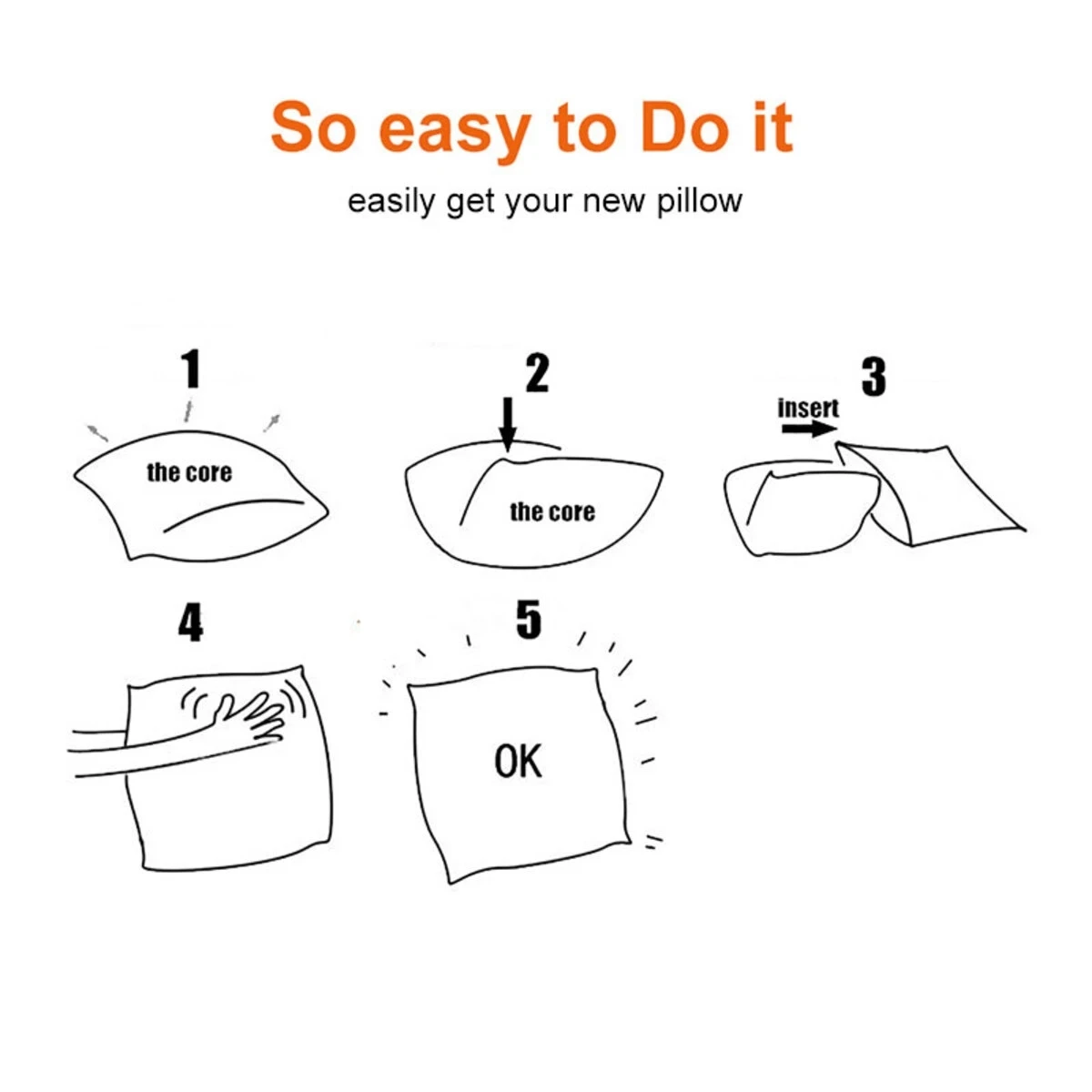 So easy to Do it

easily get your new pillow

1

the core

2

the core

3

insert

4

5

OK