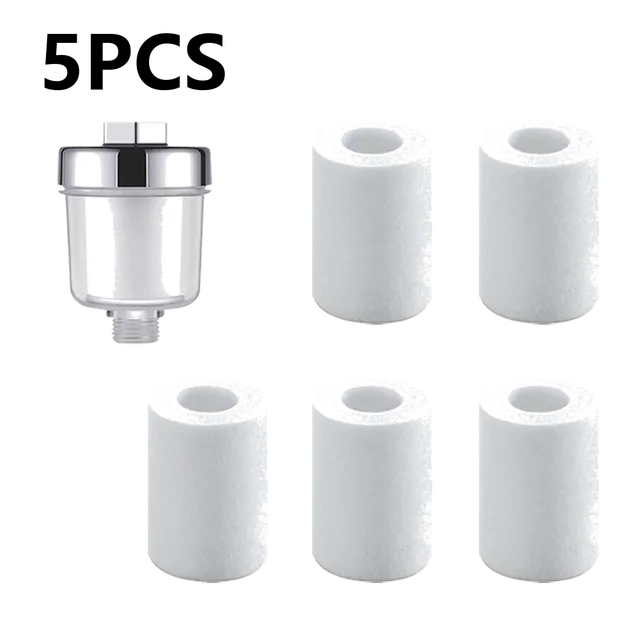 5PCS