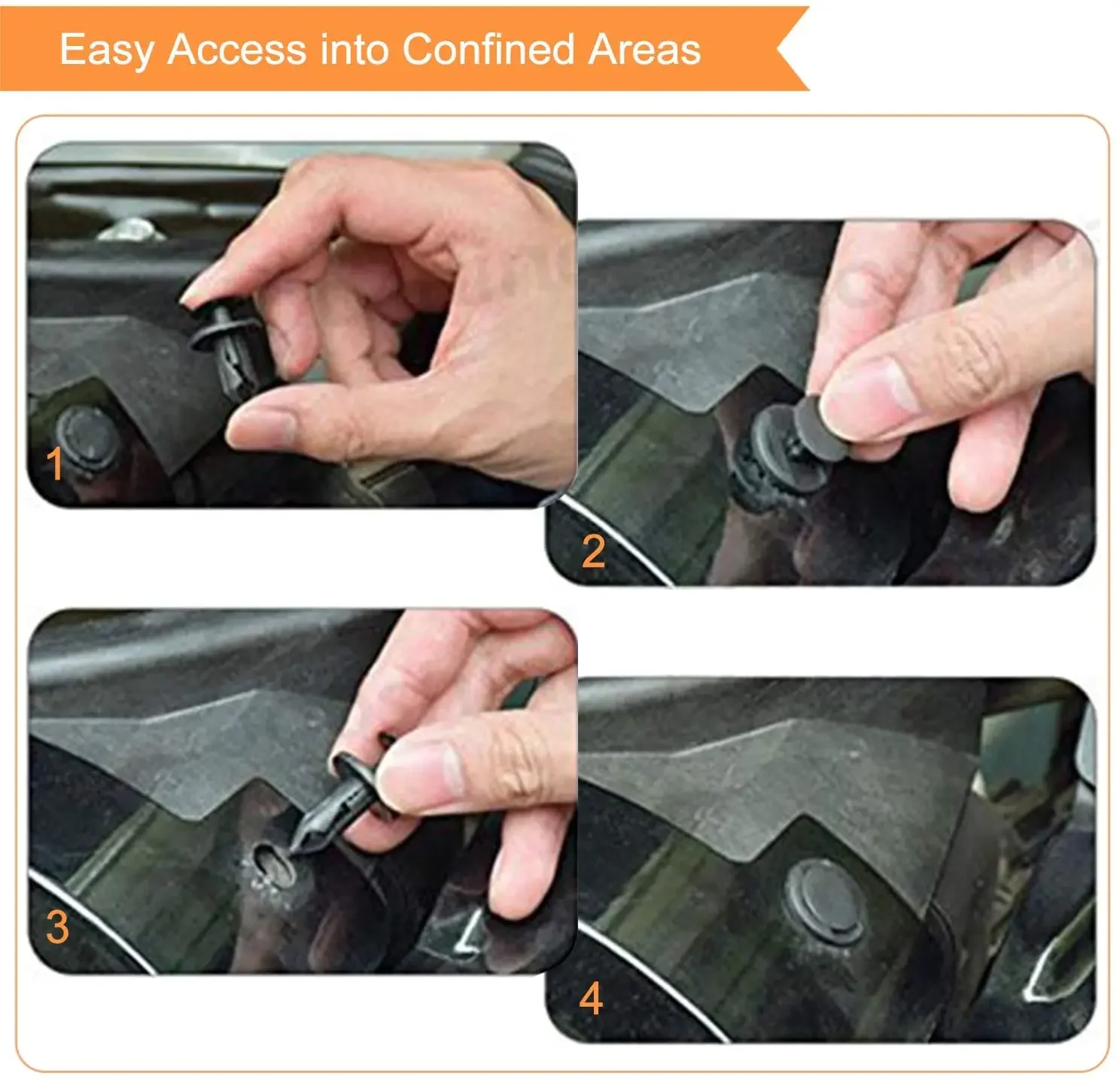 Easy Access into Confined Areas

1

2

3

4