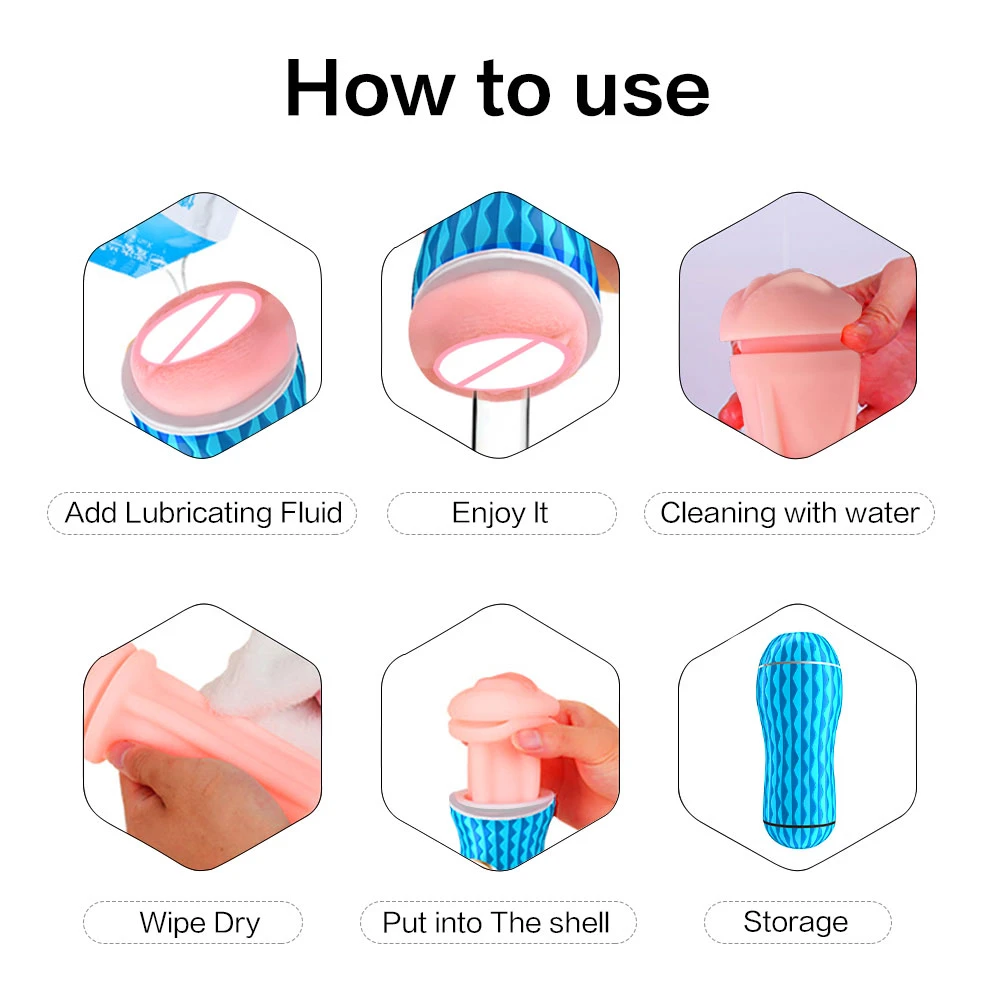 How to use

Add Lubricating Fluid

Enjoy It

Cleaning with water

Wipe Dry

Put into The shell

Storage