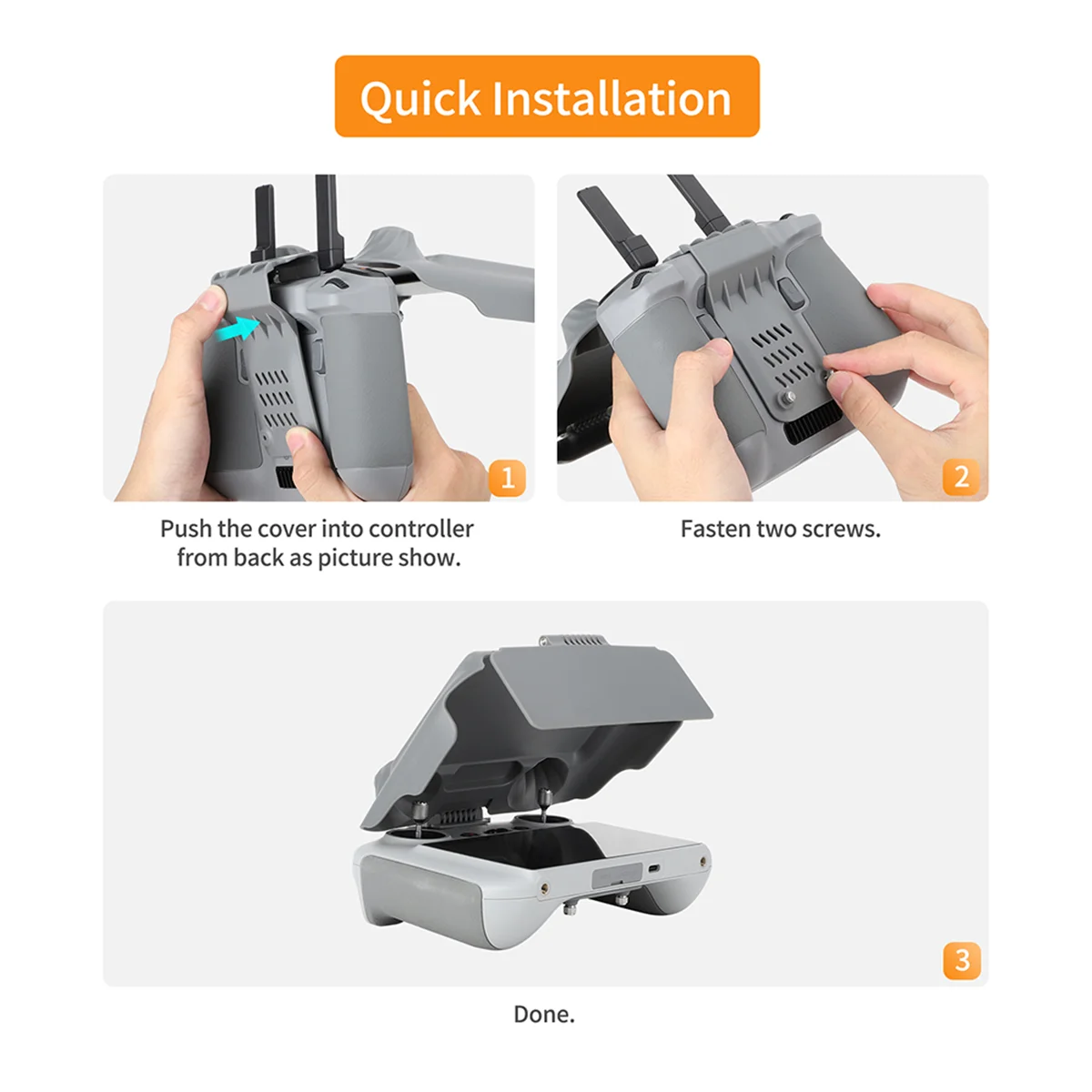 Quick Installation

1

Push the cover into controller from back as picture show.

2

Fasten two screws.

3

Done.