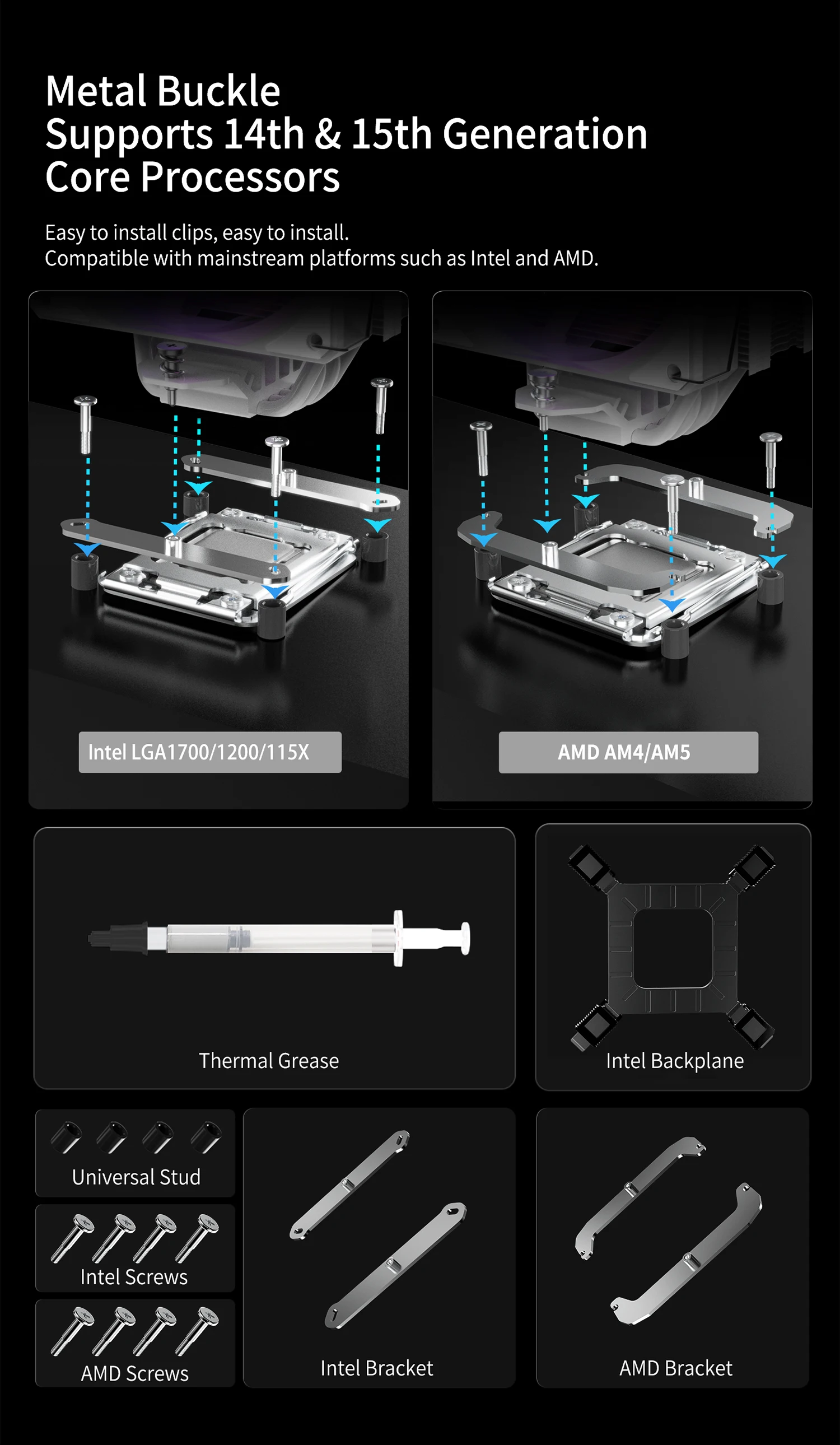 Metal Buckle
Supports 14th & 15th Generation Core Processors

Easy to install clips, easy to install.
Compatible with mainstream platforms such as Intel and AMD.

Intel LGA1700/1200/115X

AMD AM4/AM5

Thermal Grease

Intel Backplane

Universal Stud

Intel Screws

AMD Screws

Intel Bracket

AMD Bracket