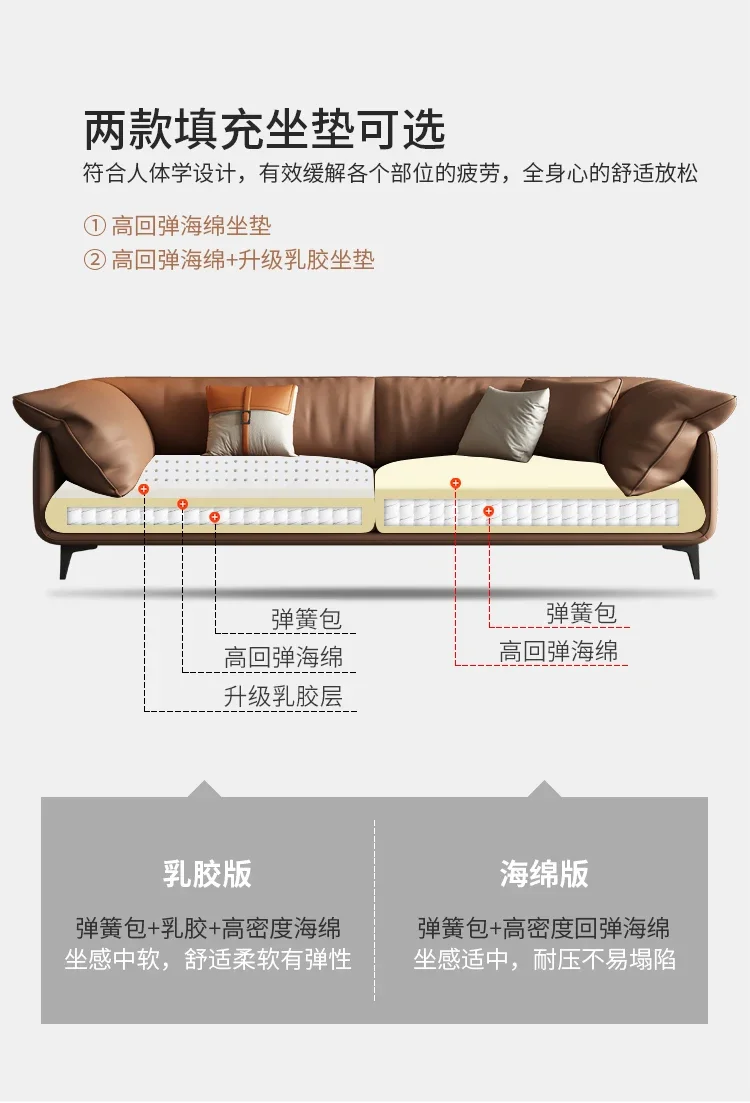 两款填充坐垫可选
符合人体学设计，有效缓解各个部位的疲劳，全身心的舒适放松

① 高回弹海绵坐垫
② 高回弹海绵+升级乳胶坐垫

弹簧包
高回弹海绵
升级乳胶层

弹簧包
高回弹海绵

乳胶版
弹簧包+乳胶+高密度海绵
坐感中软，舒适柔软有弹性

海绵版
弹簧包+高密度回弹海绵
坐感适中，耐压不易塌陷