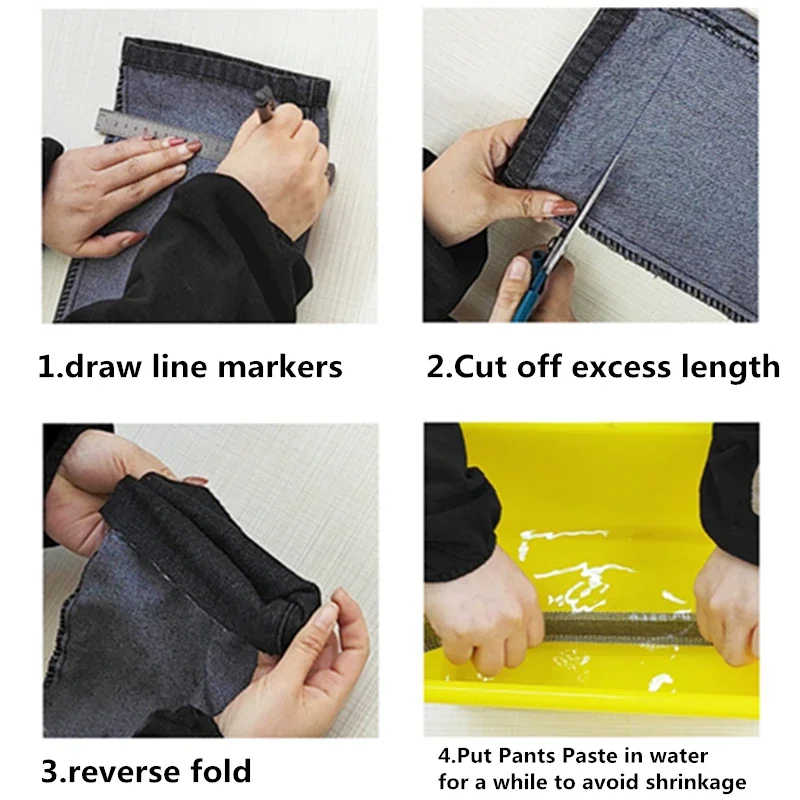 1.draw line markers

2.Cut off excess length

3.reverse fold

4.Put Pants Paste in water for a while to avoid shrinkage