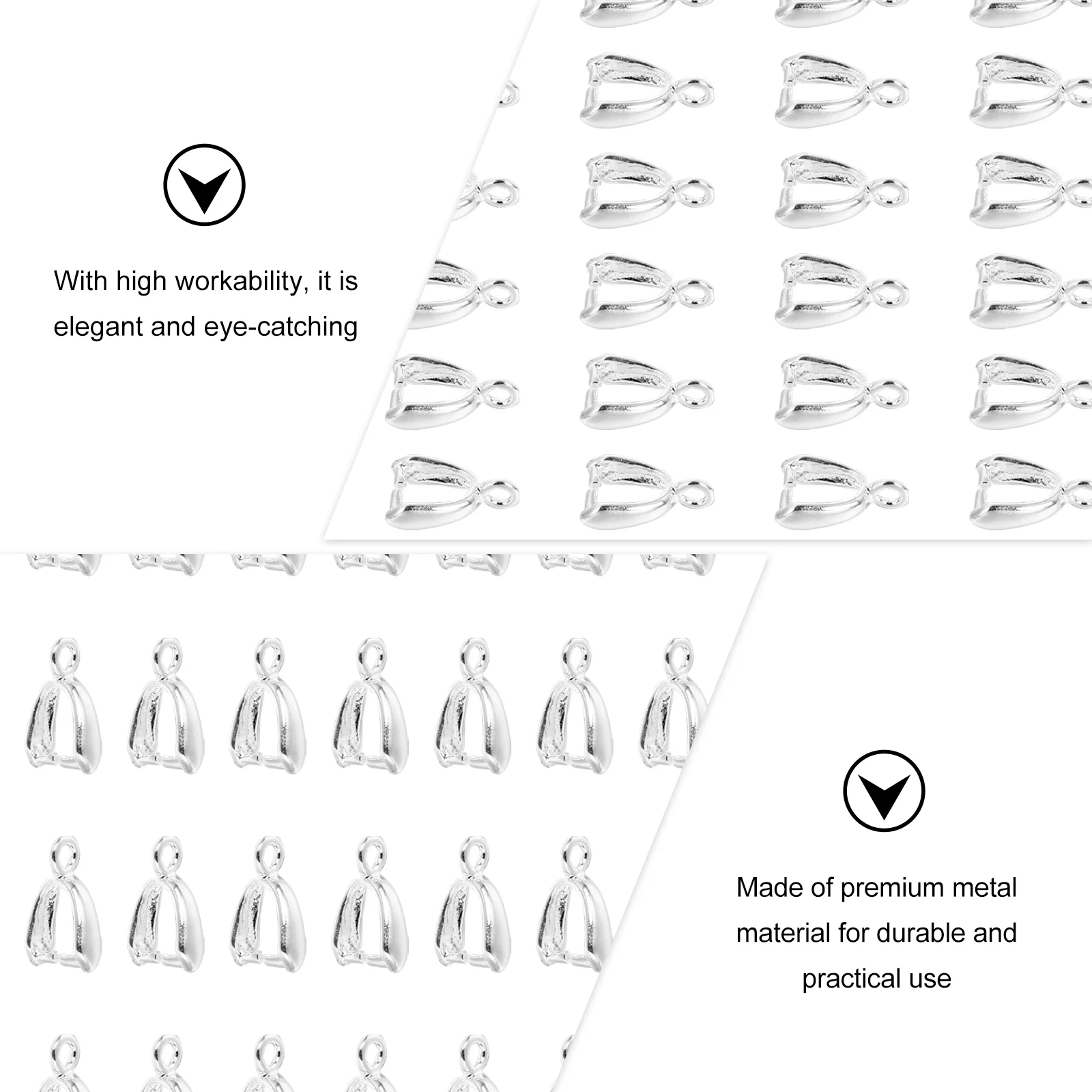 With high workability, it is elegant and eye-catching

Made of premium metal material for durable and practical use