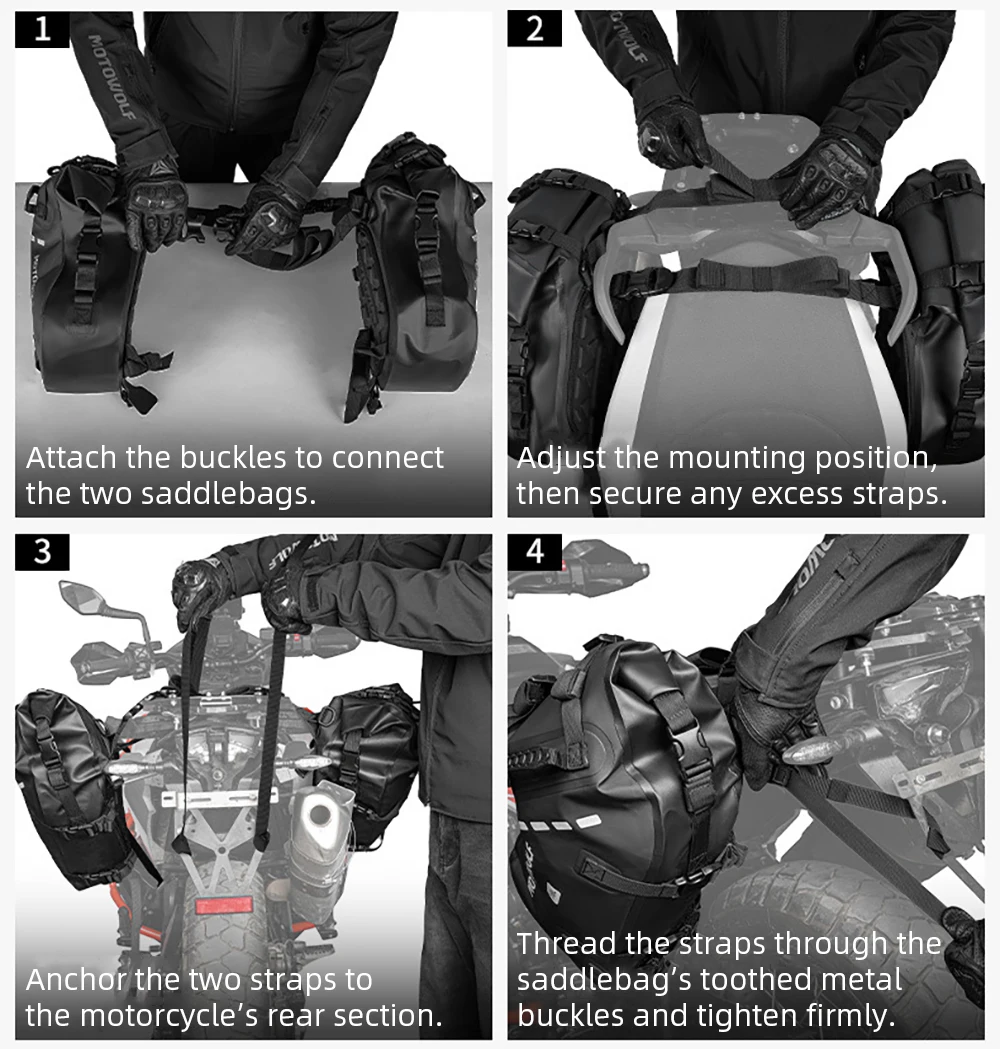 1

MOTOWOLF

Attach the buckles to connect the two saddlebags.

2

Adjust the mounting position, then secure any excess straps.

3

Anchor the two straps to the motorcycle's rear section.

4

Thread the straps through the saddlebag's toothed metal buckles and tighten firmly.