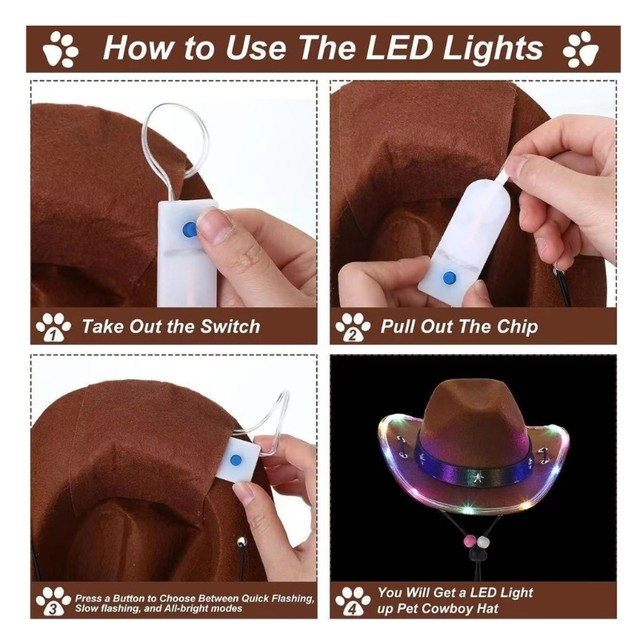 How to Use The LED Lights

1 Take Out the Switch

2 Pull Out The Chip

3 Press a Button to Choose Between Quick Flashing, Slow flashing, and All-bright modes

4 You Will Get a LED Light up Pet Cowboy Hat