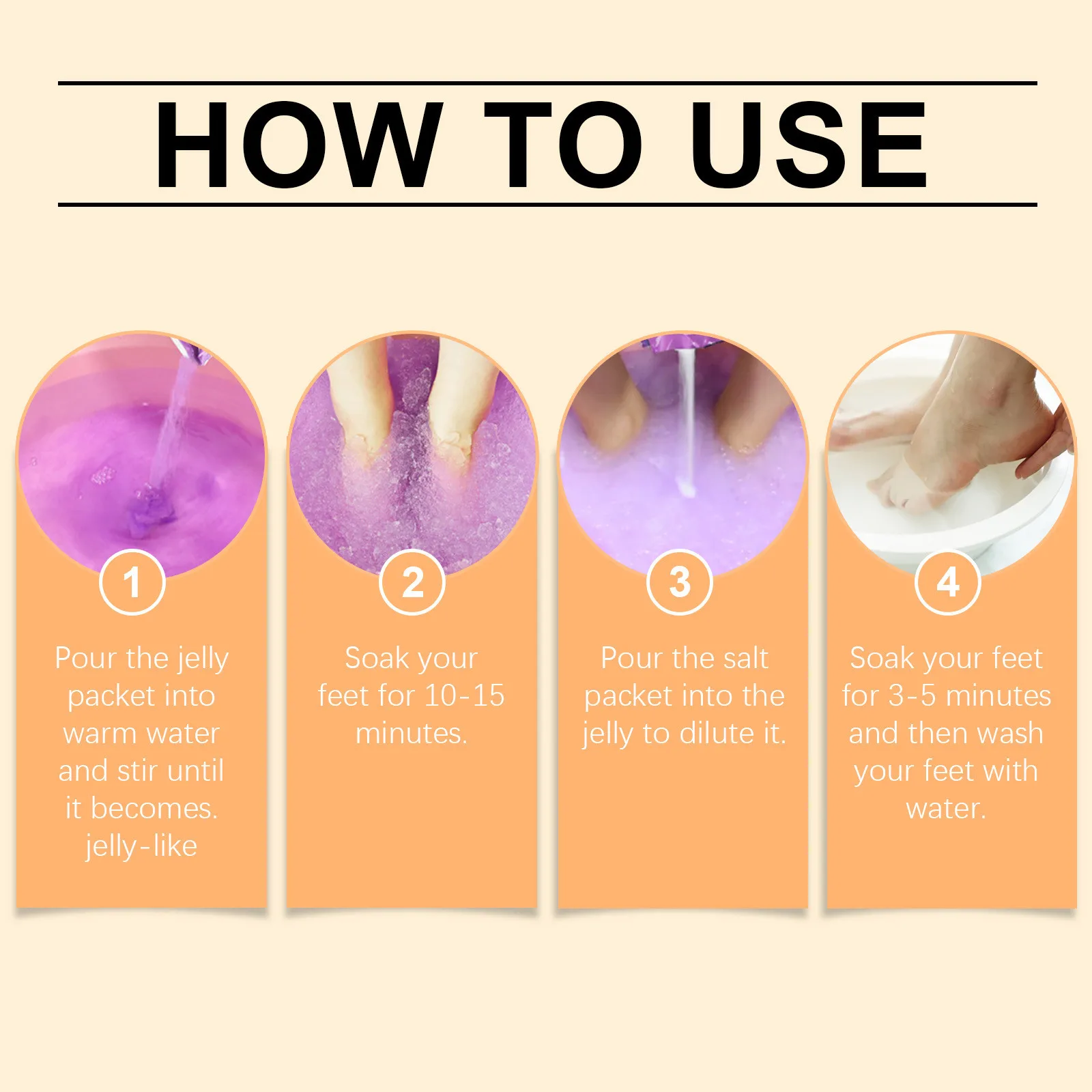 HOW TO USE

1

Pour the jelly packet into warm water and stir until it becomes. jelly-like

2

Soak your feet for 10-15 minutes.

3

Pour the salt packet into the jelly to dilute it.

4

Soak your feet for 3-5 minutes and then wash your feet with water.