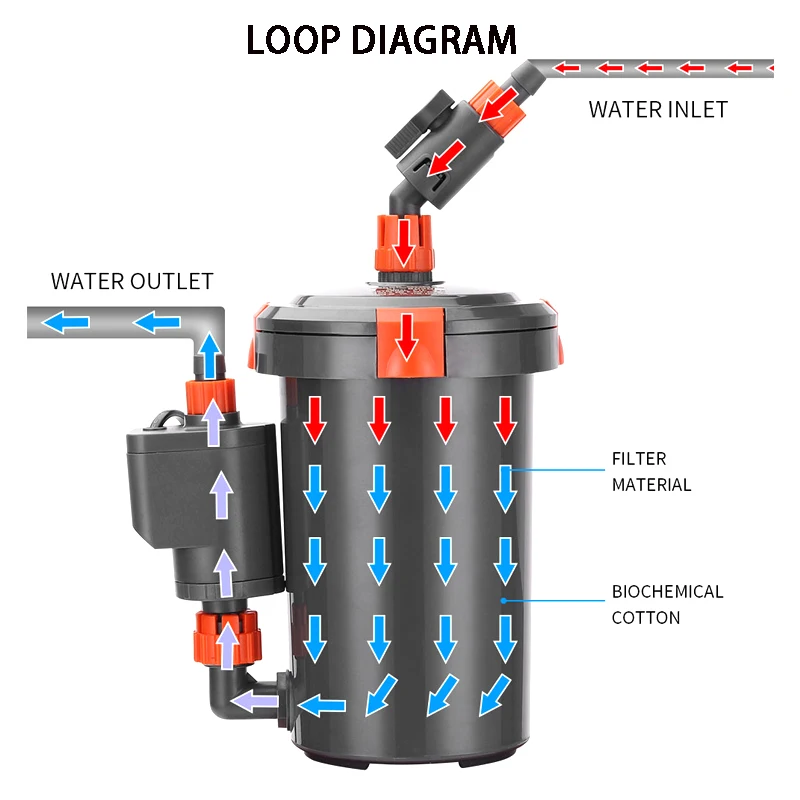 LOOP DIAGRAM

WATER INLET

WATER OUTLET

FILTER MATERIAL

BIOCHEMICAL COTTON