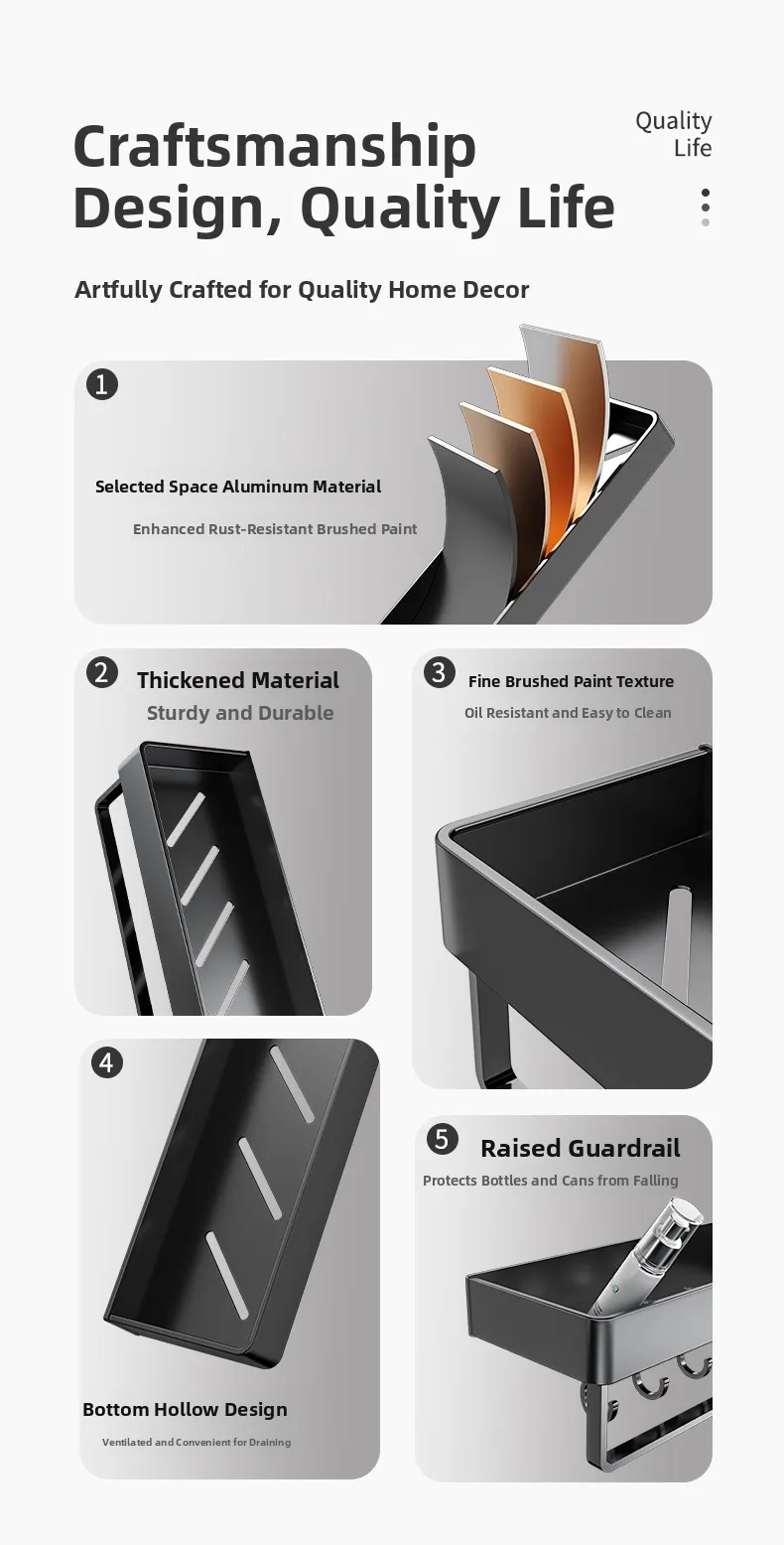 Craftsmanship Design, Quality Life

Quality Life

Artfully Crafted for Quality Home Decor

1

Selected Space Aluminum Material

Enhanced Rust-Resistant Brushed Paint

2 Thickened Material

Sturdy and Durable

3 Fine Brushed Paint Texture

Oil Resistant and Easy to Clean

4

Bottom Hollow Design

Ventilated and Convenient for Draining

5 Raised Guardrail

Protects Bottles and Cans from Falling