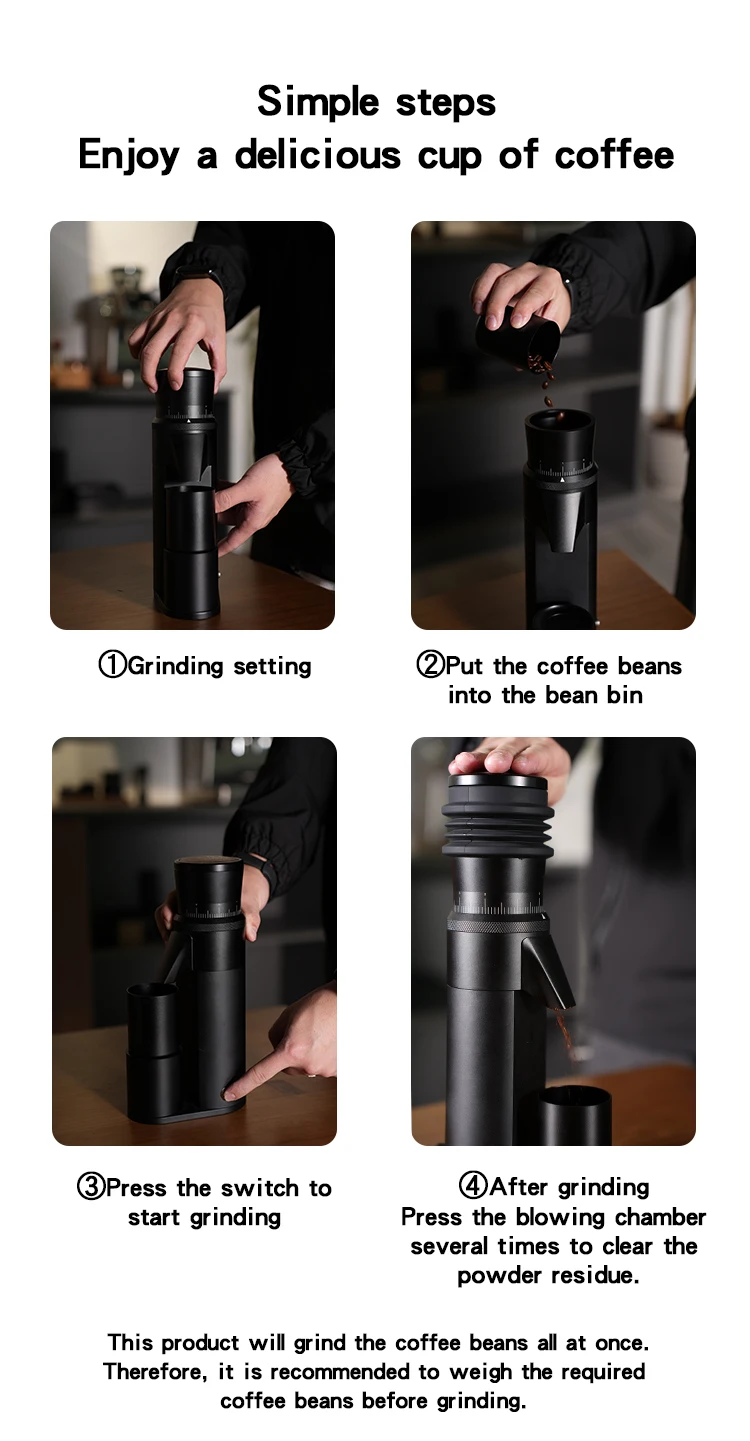 Simple steps
Enjoy a delicious cup of coffee

①Grinding setting

②Put the coffee beans into the bean bin

③Press the switch to start grinding

④After grinding
Press the blowing chamber several times to clear the powder residue.

This product will grind the coffee beans all at once. Therefore, it is recommended to weigh the required coffee beans before grinding.