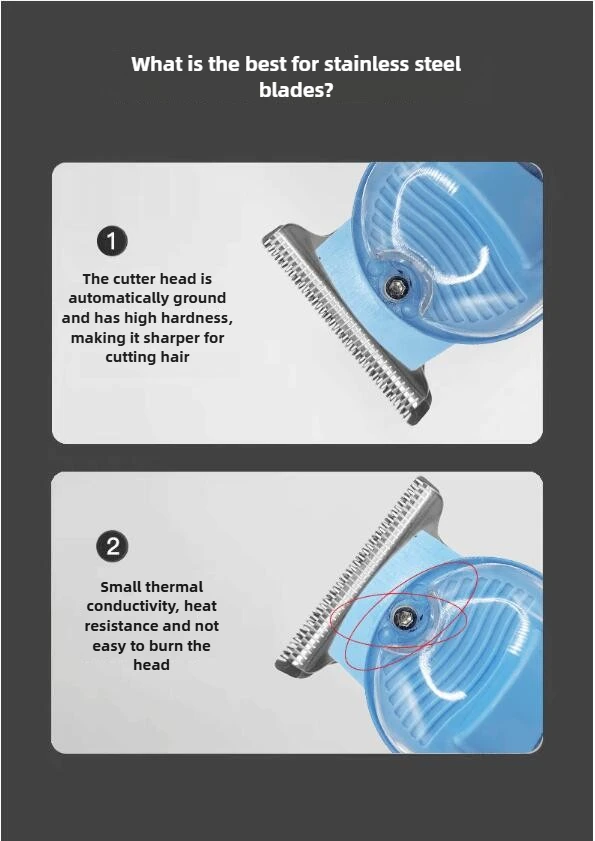 What is the best for stainless steel blades?

1

The cutter head is automatically ground and has high hardness, making it sharper for cutting hair

2

Small thermal conductivity, heat resistance and not easy to burn the head