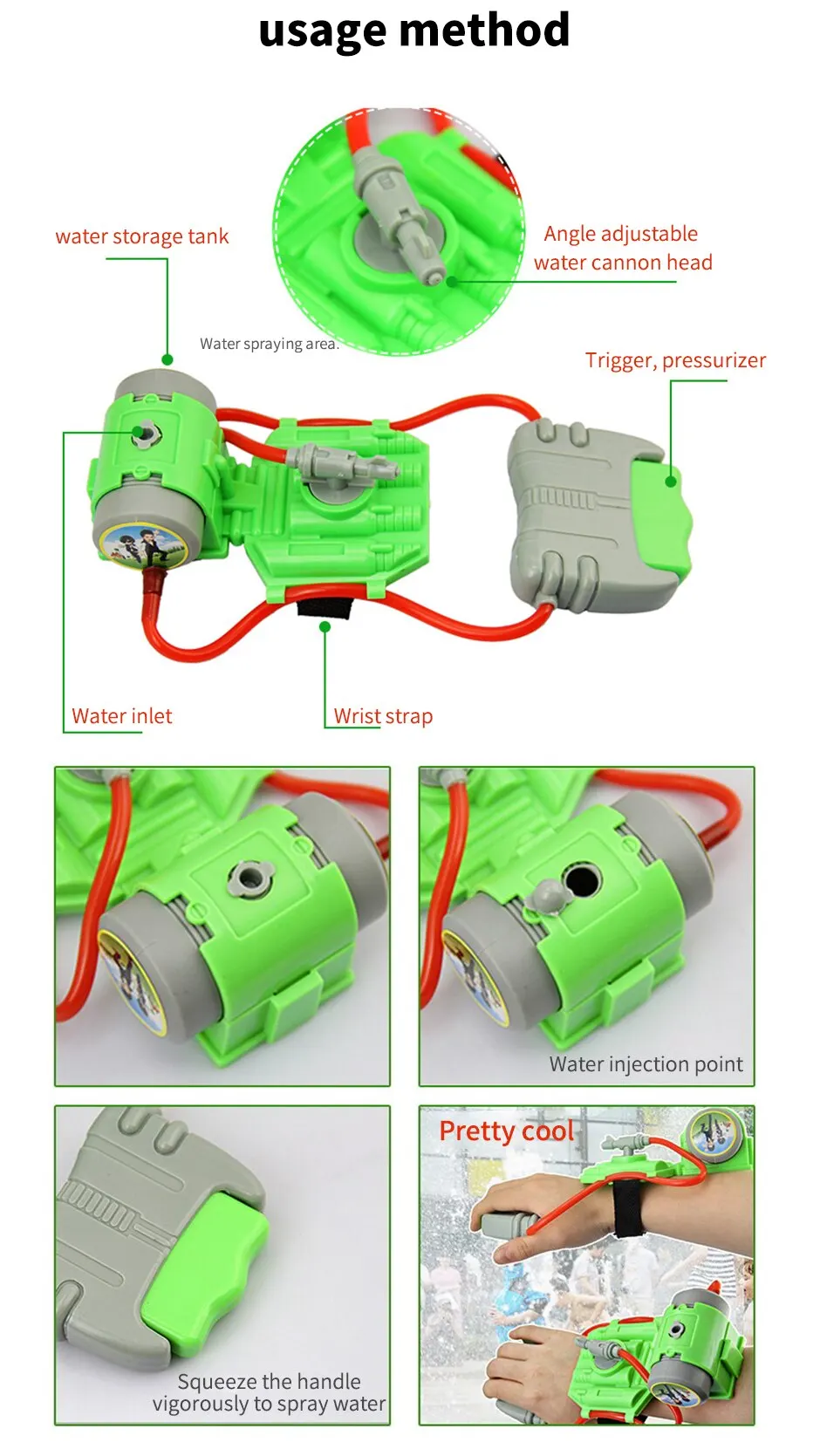 usage method

water storage tank

Angle adjustable water cannon head

Water spraying area.

Trigger, pressurizer

Water inlet

Wrist strap

Water injection point

Pretty cool

Squeeze the handle vigorously to spray water