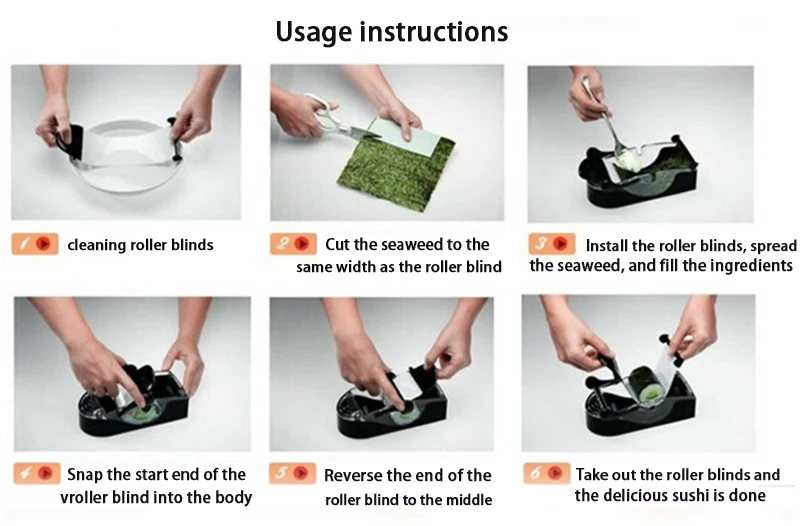 Usage instructions

1 cleaning roller blinds

2 Cut the seaweed to the same width as the roller blind

3 Install the roller blinds, spread the seaweed, and fill the ingredients

4 Snap the start end of the vroller blind into the body

5 Reverse the end of the roller blind to the middle

6 Take out the roller blinds and the delicious sushi is done