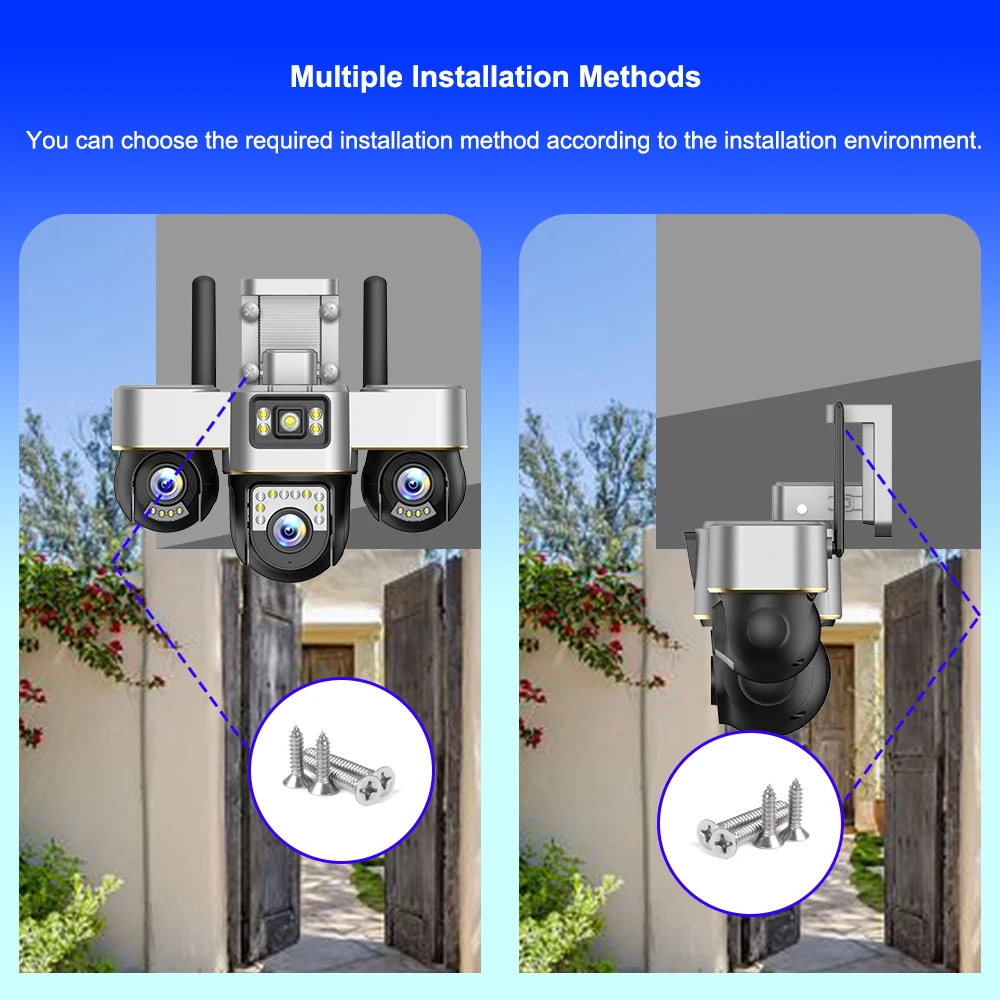 Multiple Installation Methods

You can choose the required installation method according to the installation environment.