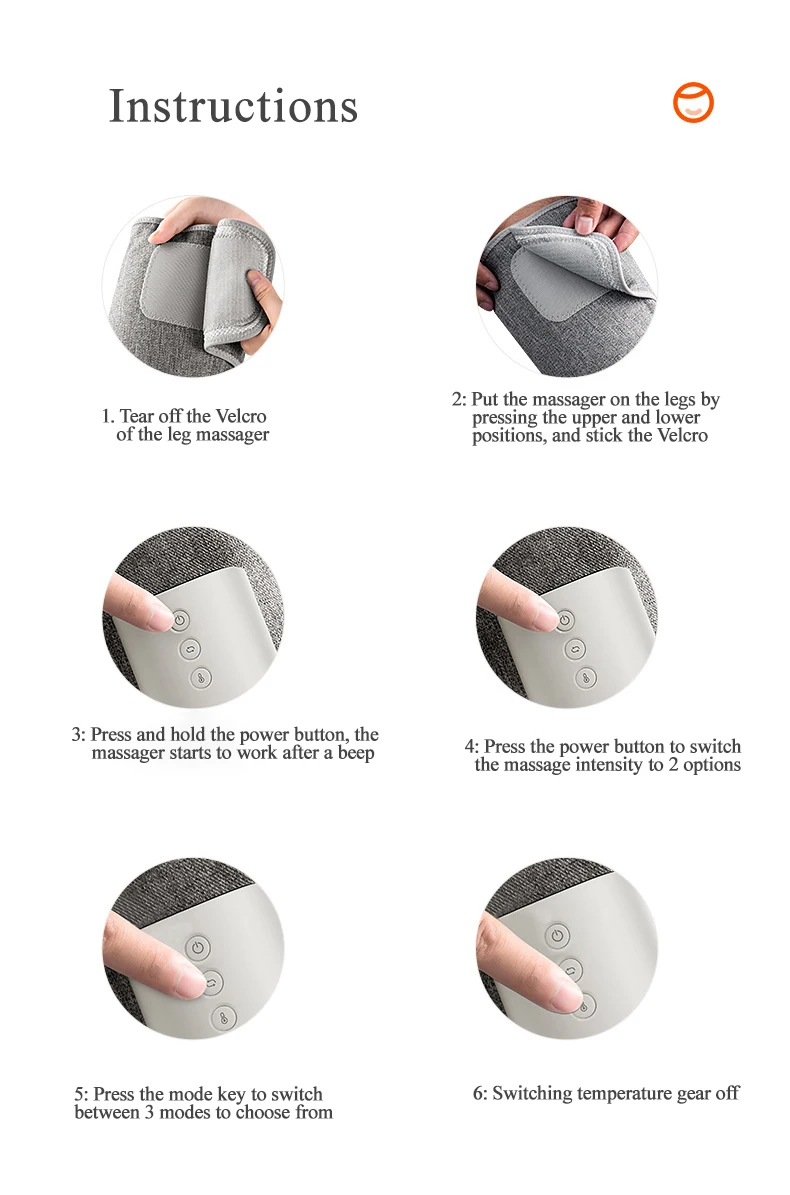 Instructions

1. Tear off the Velcro of the leg massager

2: Put the massager on the legs by pressing the upper and lower positions, and stick the Velcro

3: Press and hold the power button, the massager starts to work after a beep

4: Press the power button to switch the massage intensity to 2 options

5: Press the mode key to switch between 3 modes to choose from

6: Switching temperature gear off