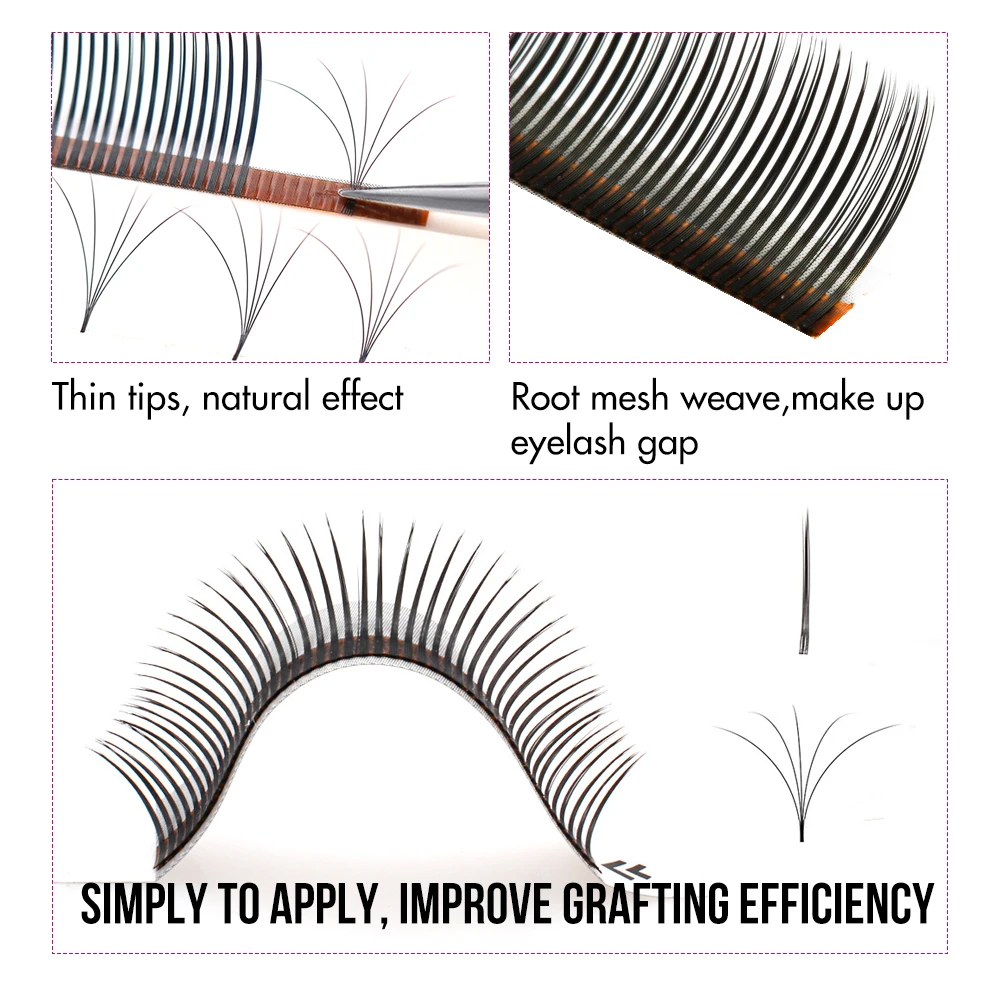 Thin tips, natural effect

Root mesh weave,make up eyelash gap

SIMPLY TO APPLY, IMPROVE GRAFTING EFFICIENCY