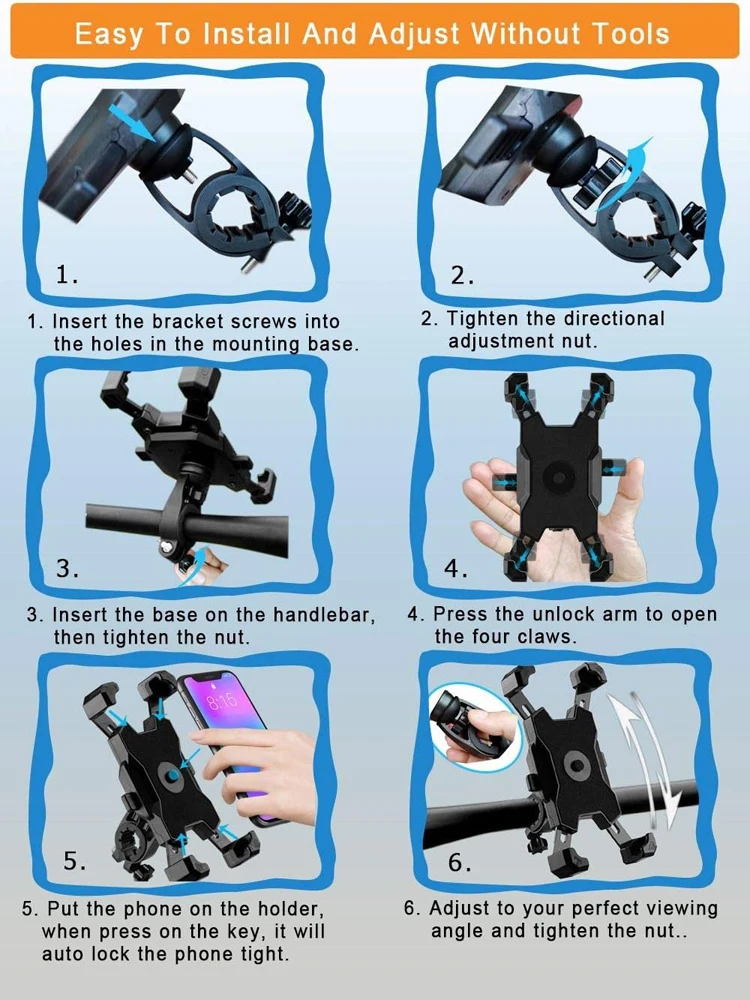 Easy To Install And Adjust Without Tools

1.

1. Insert the bracket screws into the holes in the mounting base.

2.

2. Tighten the directional adjustment nut.

3.

3. Insert the base on the handlebar, then tighten the nut.

4.

4. Press the unlock arm to open the four claws.

8:15

5.

5. Put the phone on the holder, when press on the key, it will auto lock the phone tight.

6.

6. Adjust to your perfect viewing angle and tighten the nut..