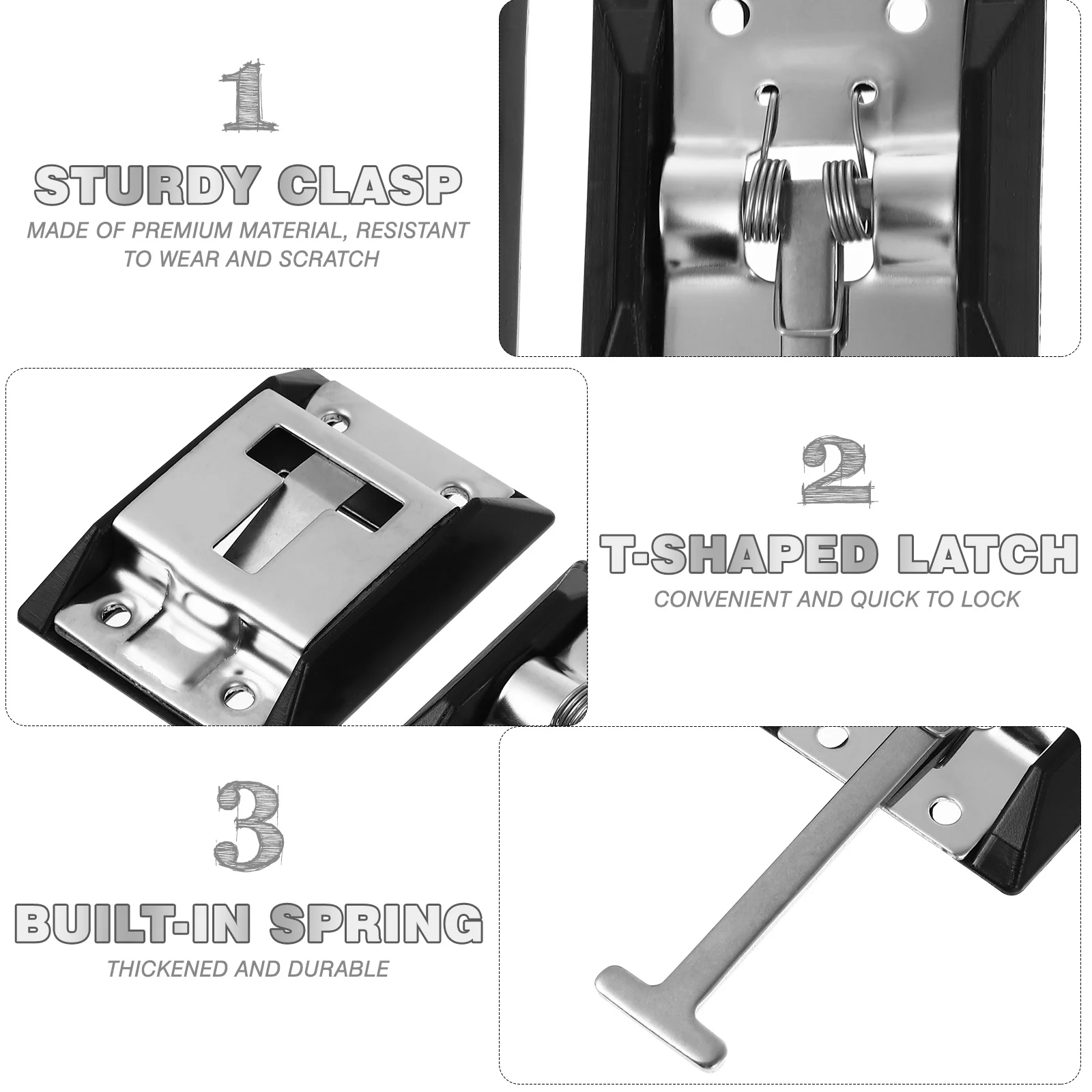 1

STURDY CLASP

MADE OF PREMIUM MATERIAL, RESISTANT TO WEAR AND SCRATCH

2

T-SHAPED LATCH

CONVENIENT AND QUICK TO LOCK

3

BUILT-IN SPRING

THICKENED AND DURABLE