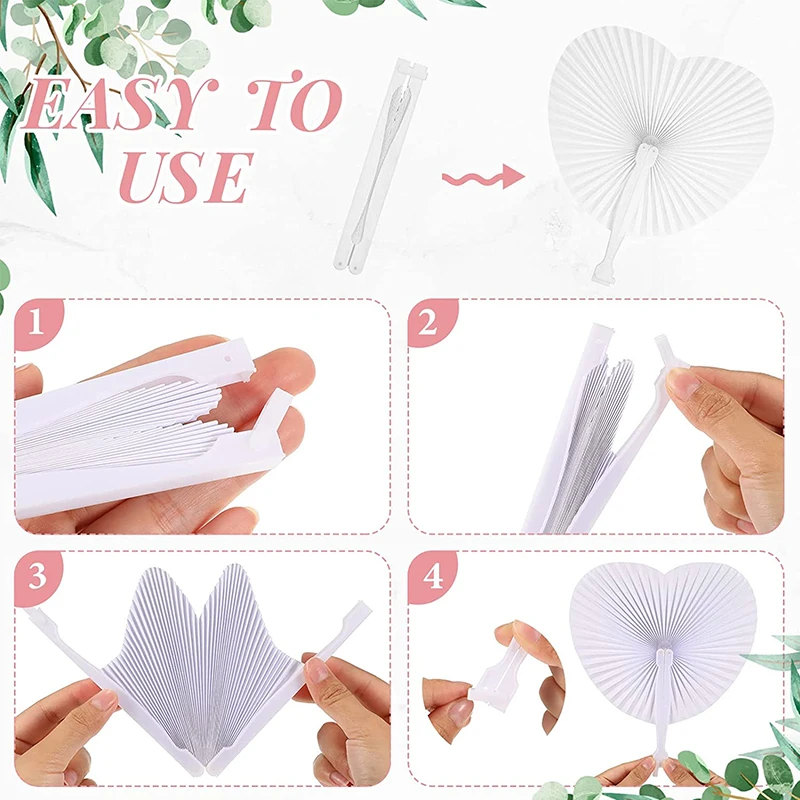 EASY TO USE

1

2

3

4