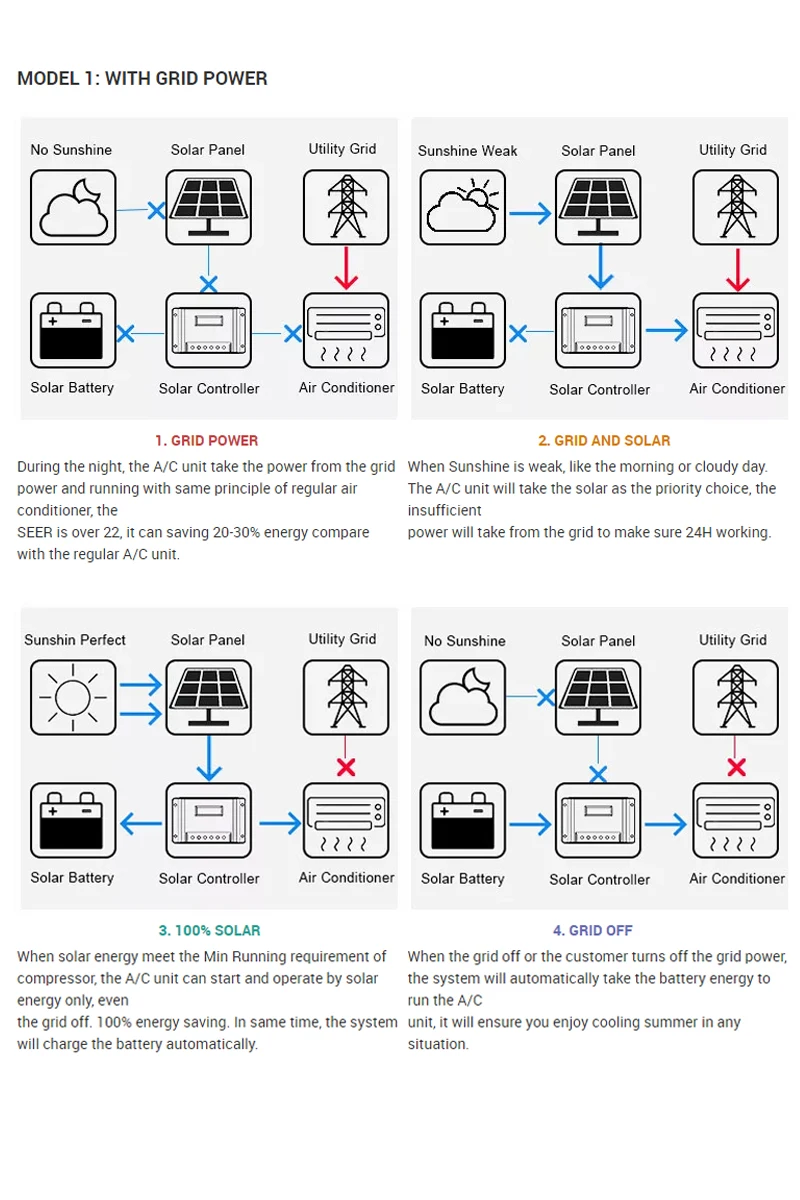 MODEL 1: WITH GRID POWER

No Sunshine

Solar Panel

Utility Grid

Solar Battery

Solar Controller

Air Conditioner

1. GRID POWER

During the night, the A/C unit take the power from the grid power and running with same principle of regular air conditioner, the SEER is over 22, it can saving 20-30% energy compare with the regular A/C unit.

Sunshine Weak

Solar Panel

Utility Grid

Solar Battery

Solar Controller

Air Conditioner

2. GRID AND SOLAR

When Sunshine is weak, like the morning or cloudy day. The A/C unit will take the solar as the priority choice, the insufficient power will take from the grid to make sure 24H working.

Sunshin Perfect

Solar Panel

Utility Grid

Solar Battery

Solar Controller

Air Conditioner

3. 100% SOLAR

When solar energy meet the Min Running requirement of compressor, the A/C unit can start and operate by solar energy only, even the grid off. 100% energy saving. In same time, the system will charge the battery automatically.

No Sunshine

Solar Panel

Utility Grid

Solar Battery

Solar Controller

Air Conditioner

4. GRID OFF

When the grid off or the customer turns off the grid power, the system will automatically take the battery energy to run the A/C unit, it will ensure you enjoy cooling summer in any situation.