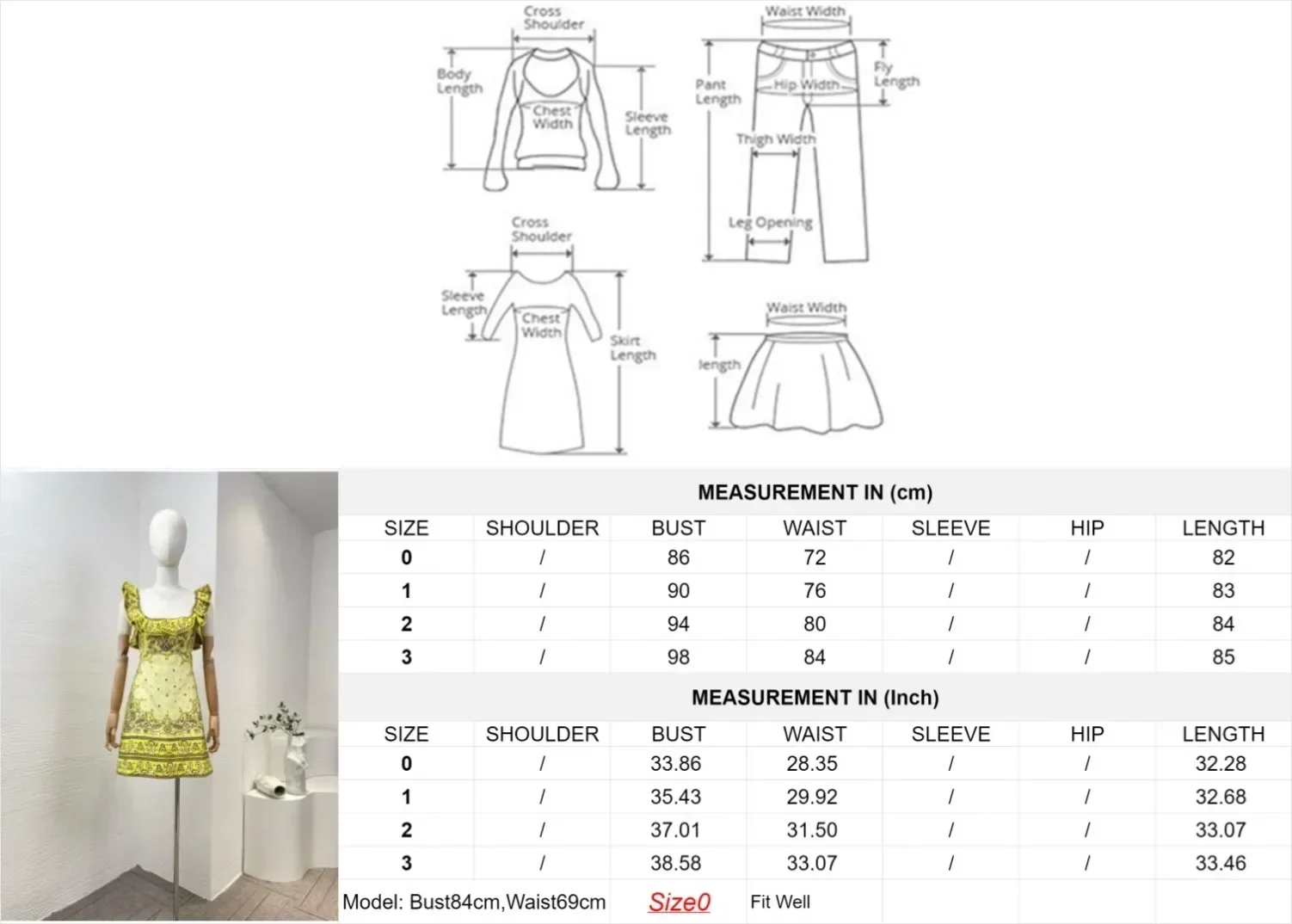 Cross Shoulder

Body Length

Chest Width

Sleeve Length

Waist Width

Pant Length

Hip Width

Fly Length

Thigh Width

Leg Opening

Cross Shoulder

Sleeve Length

Chest Width

Skirt Length

Waist Width

length

MEASUREMENT IN (cm)

| SIZE | SHOULDER | BUST | WAIST | SLEEVE | HIP | LENGTH |
|---|---|---|---|---|---|---|
| 0 | / | 86 | 72 | / | / | 82 |
| 1 | / | 90 | 76 | / | / | 83 |
| 2 | / | 94 | 80 | / | / | 84 |
| 3 | / | 98 | 84 | / | / | 85 |

MEASUREMENT IN (Inch)

| SIZE | SHOULDER | BUST | WAIST | SLEEVE | HIP | LENGTH |
|---|---|---|---|---|---|---|
| 0 | / | 33.86 | 28.35 | / | / | 32.28 |
| 1 | / | 35.43 | 29.92 | / | / | 32.68 |
| 2 | / | 37.01 | 31.50 | / | / | 33.07 |
| 3 | / | 38.58 | 33.07 | / | / | 33.46 |

Model: Bust84cm,Waist69cm Size0 Fit Well