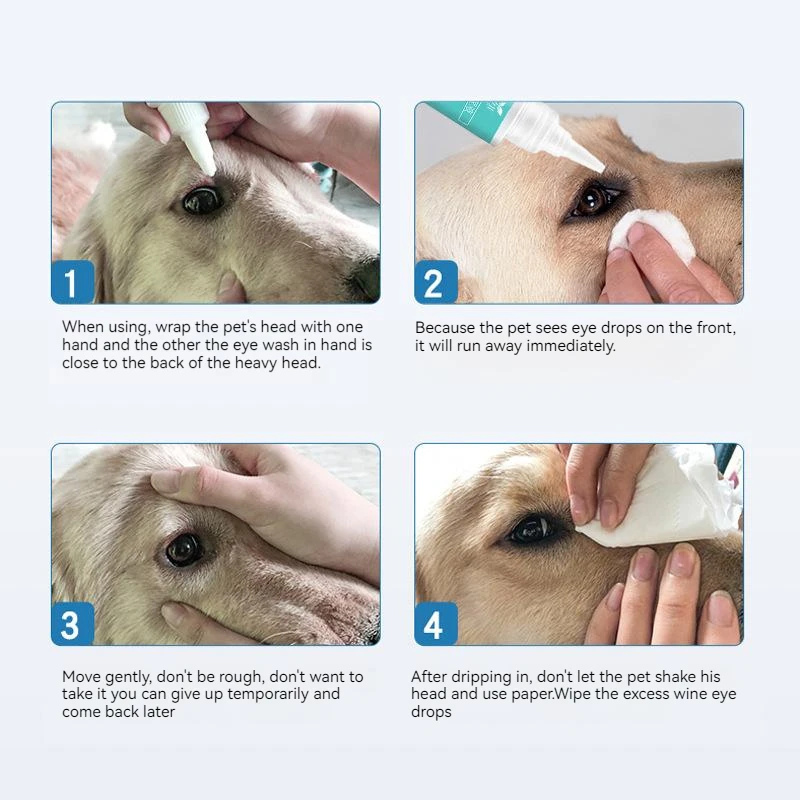 1

When using, wrap the pet's head with one hand and the other the eye wash in hand is close to the back of the heavy head.

2

Because the pet sees eye drops on the front, it will run away immediately.

3

Move gently, don't be rough, don't want to take it you can give up temporarily and come back later

4

After dripping in, don't let the pet shake his head and use paper.Wipe the excess wine eye drops