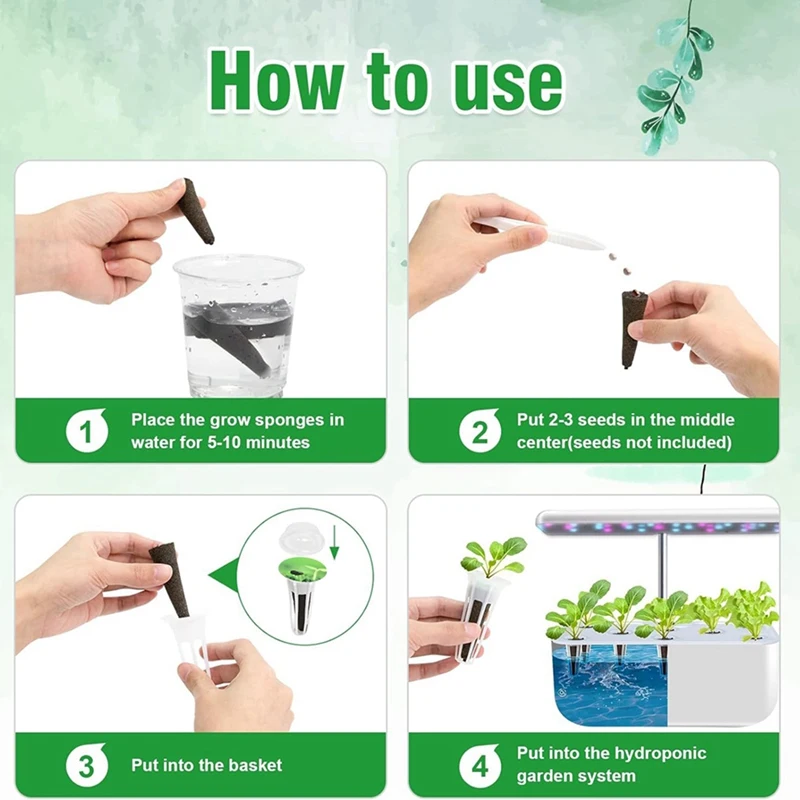 How to use

1 Place the grow sponges in water for 5-10 minutes

2 Put 2-3 seeds in the middle center(seeds not included)

3 Put into the basket

4 Put into the hydroponic garden system