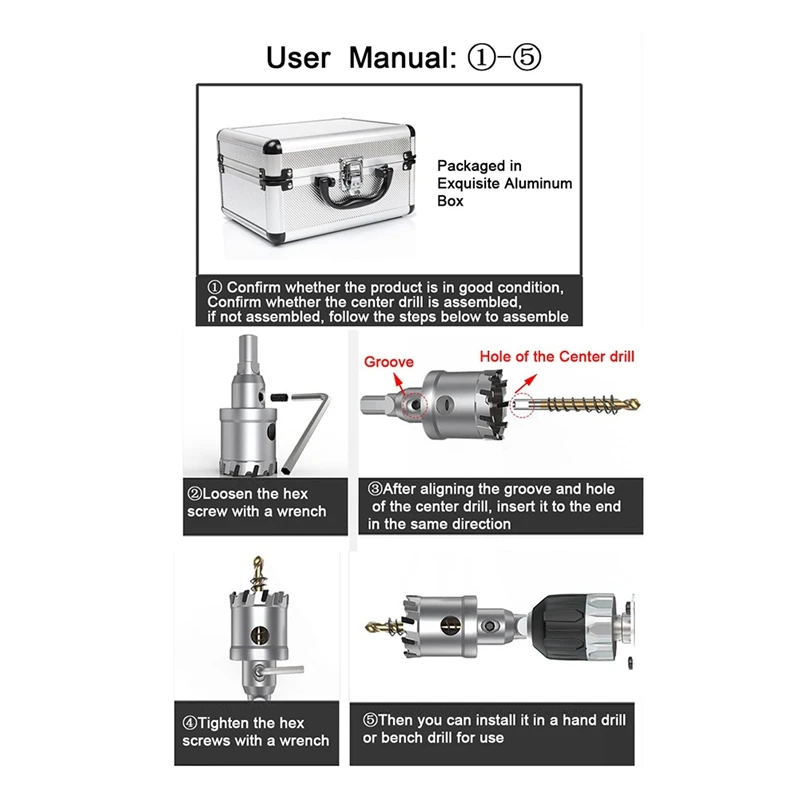 User Manual: ①-⑤

Packaged in Exquisite Aluminum Box

① Confirm whether the product is in good condition, Confirm whether the center drill is assembled, if not assembled, follow the steps below to assemble

Groove

Hole of the Center drill

②Loosen the hex screw with a wrench

③After aligning the groove and hole of the center drill, insert it to the end in the same direction

④Tighten the hex screws with a wrench

⑤Then you can install it in a hand drill or bench drill for use