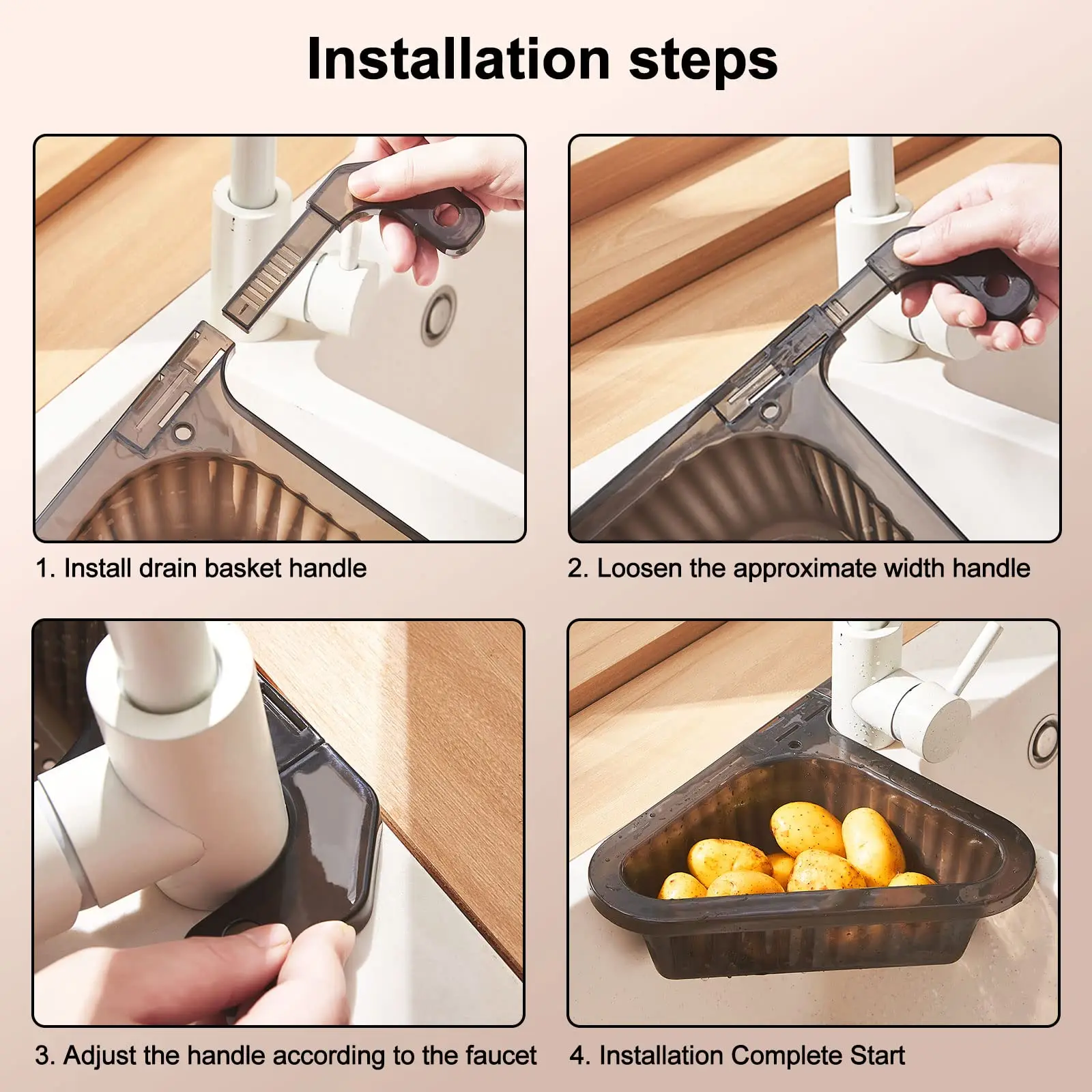 Installation steps

1. Install drain basket handle

2. Loosen the approximate width handle

3. Adjust the handle according to the faucet

4. Installation Complete Start