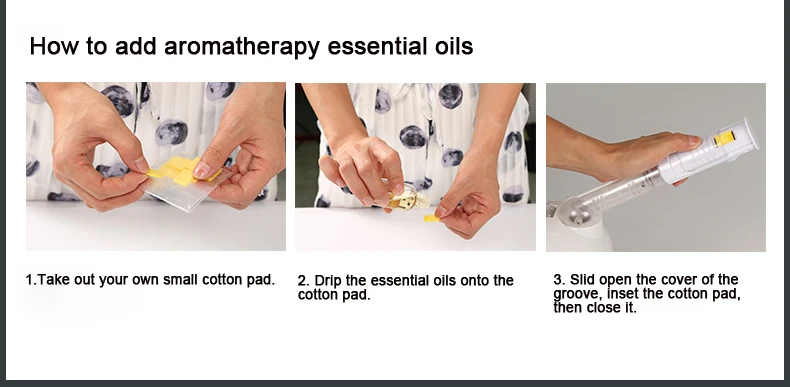 How to add aromatherapy essential oils

1.Take out your own small cotton pad.

2. Drip the essential oils onto the cotton pad.

3. Slid open the cover of the groove, inset the cotton pad, then close it.