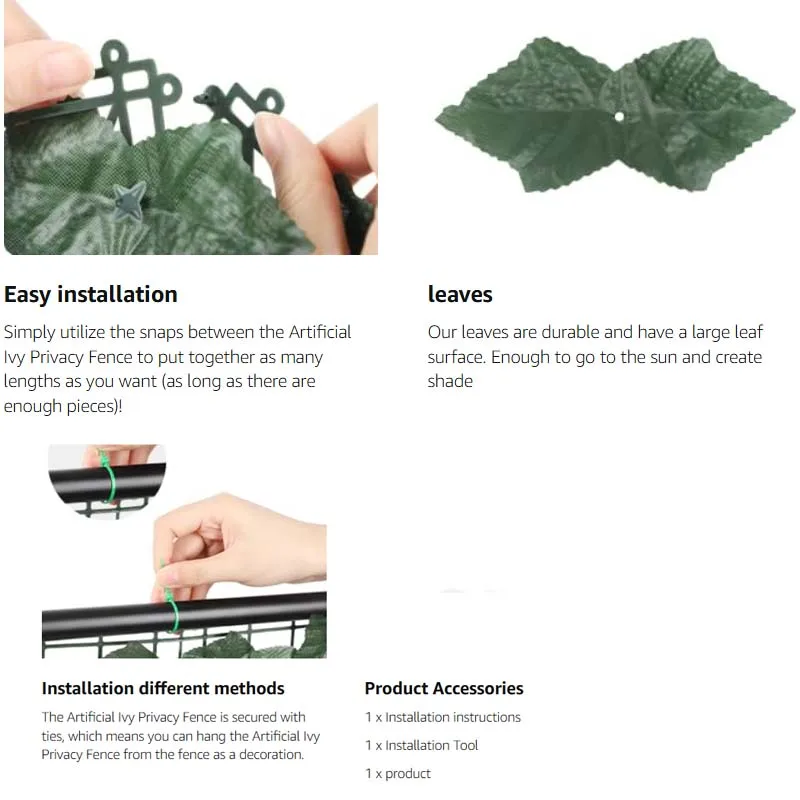 Easy installation

Simply utilize the snaps between the Artificial Ivy Privacy Fence to put together as many lengths as you want (as long as there are enough pieces)!

leaves

Our leaves are durable and have a large leaf surface. Enough to go to the sun and create shade

Installation different methods

The Artificial Ivy Privacy Fence is secured with ties, which means you can hang the Artificial Ivy Privacy Fence from the fence as a decoration.

Product Accessories

1 x Installation instructions

1 x Installation Tool

1 x product