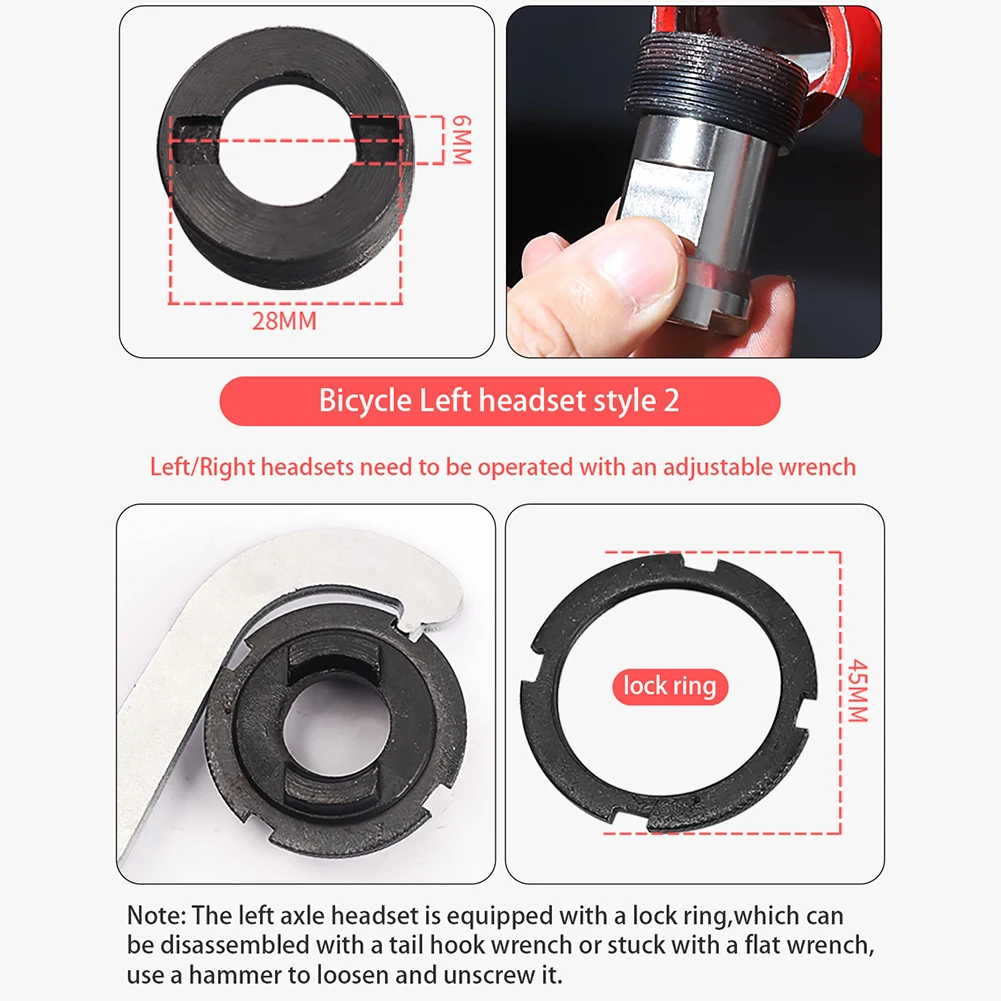 6MM

28MM

Bicycle Left headset style 2

Left/Right headsets need to be operated with an adjustable wrench

lock ring

45MM

Note: The left axle headset is equipped with a lock ring,which can be disassembled with a tail hook wrench or stuck with a flat wrench, use a hammer to loosen and unscrew it.