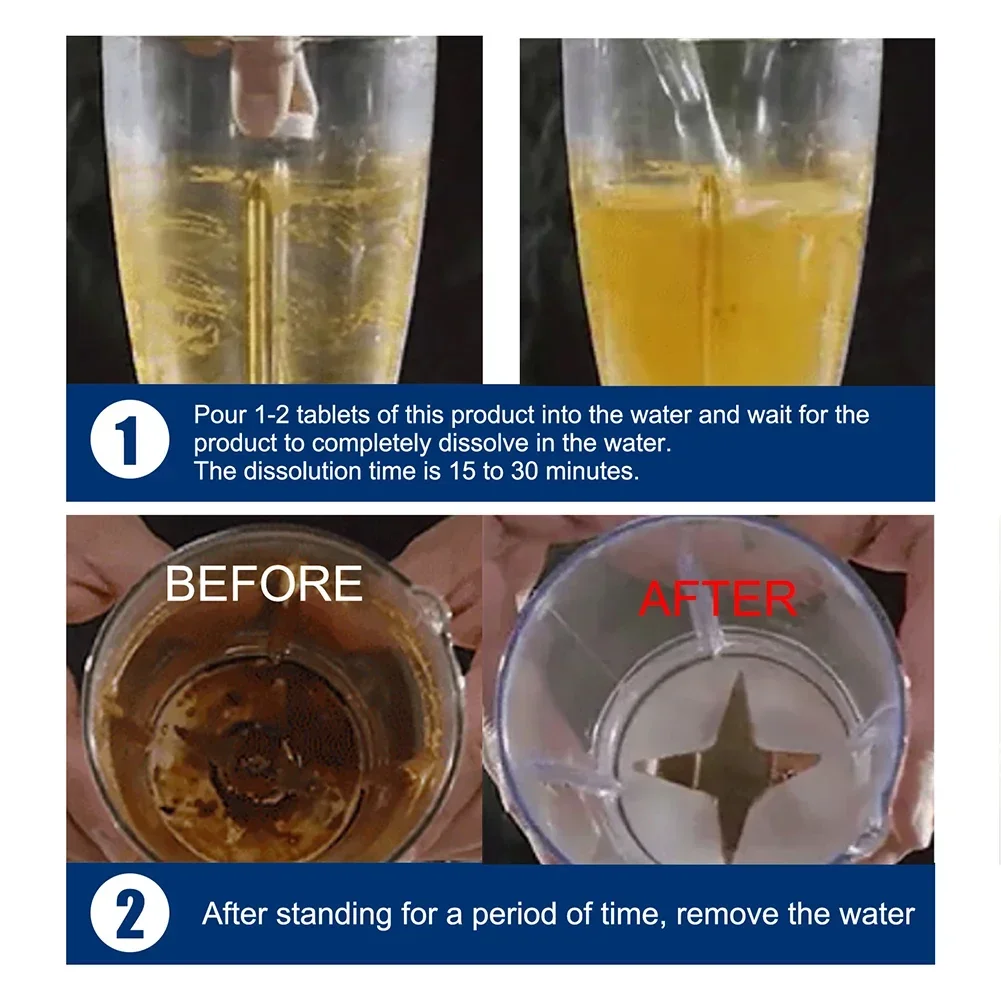 1

Pour 1-2 tablets of this product into the water and wait for the product to completely dissolve in the water.
The dissolution time is 15 to 30 minutes.

BEFORE

AFTER

2

After standing for a period of time, remove the water