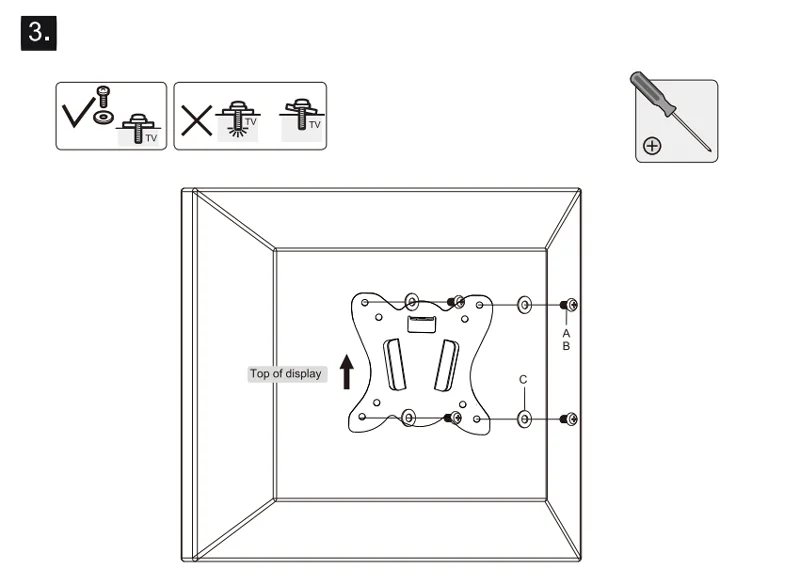 3.

TV

TV

TV

Top of display

A
B

C