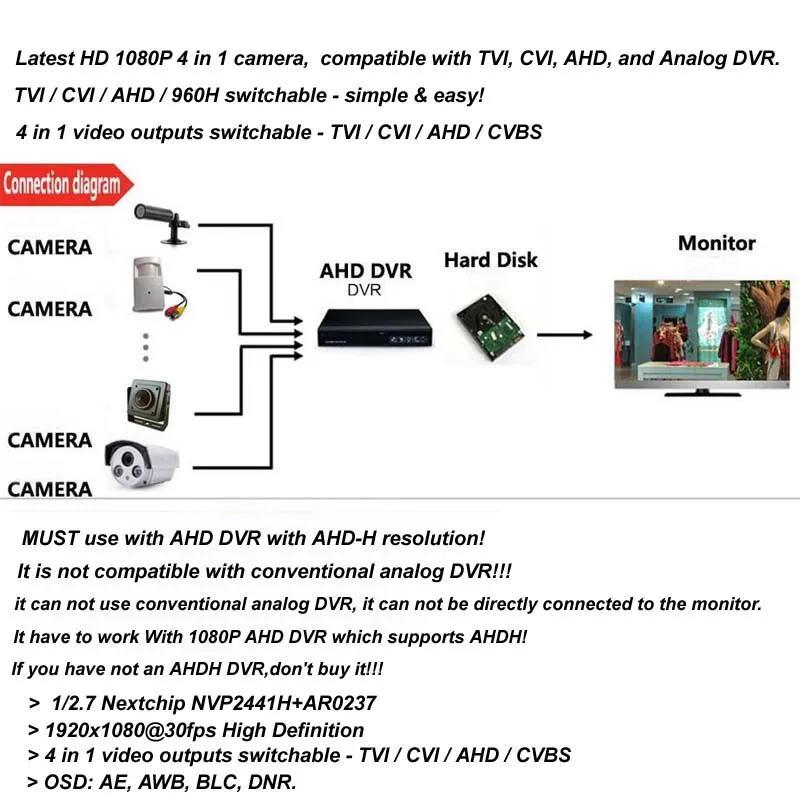 Latest HD 1080P 4 in 1 camera, compatible with TVI, CVI, AHD, and Analog DVR.

TVI / CVI / AHD / 960H switchable - simple & easy!

4 in 1 video outputs switchable - TVI / CVI / AHD / CVBS

Connection diagram

CAMERA

CAMERA

CAMERA

CAMERA

AHD DVR
DVR

Hard Disk

Monitor

MUST use with AHD DVR with AHD-H resolution!

It is not compatible with conventional analog DVR!!!

it can not use conventional analog DVR, it can not be directly connected to the monitor.

It have to work With 1080P AHD DVR which supports AHDH!

If you have not an AHDH DVR,don't buy it!!!

> 1/2.7 Nextchip NVP2441H+AR0237
> 1920x1080@30fps High Definition
> 4 in 1 video outputs switchable - TVI / CVI / AHD / CVBS
> OSD: AE, AWB, BLC, DNR.