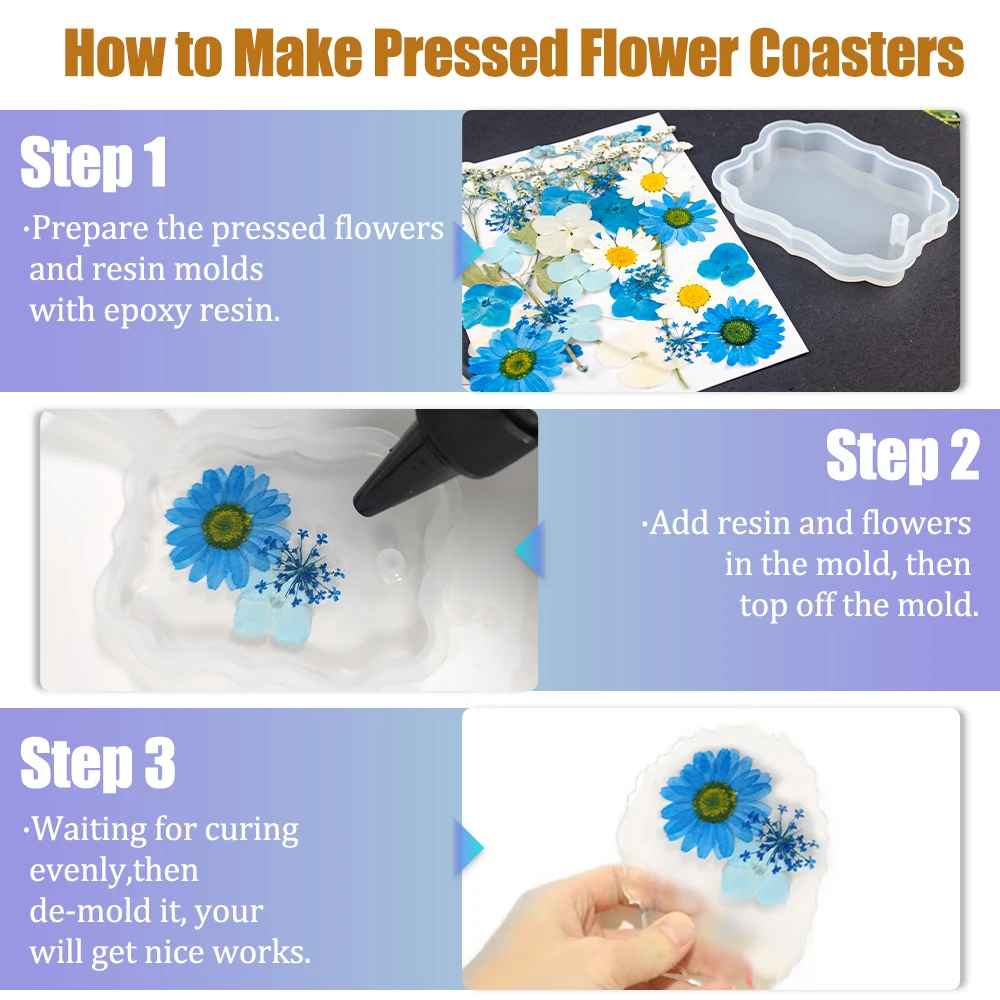 How to Make Pressed Flower Coasters

Step 1

·Prepare the pressed flowers and resin molds with epoxy resin.

Step 2

·Add resin and flowers in the mold, then top off the mold.

Step 3

·Waiting for curing evenly,then de-mold it, your will get nice works.