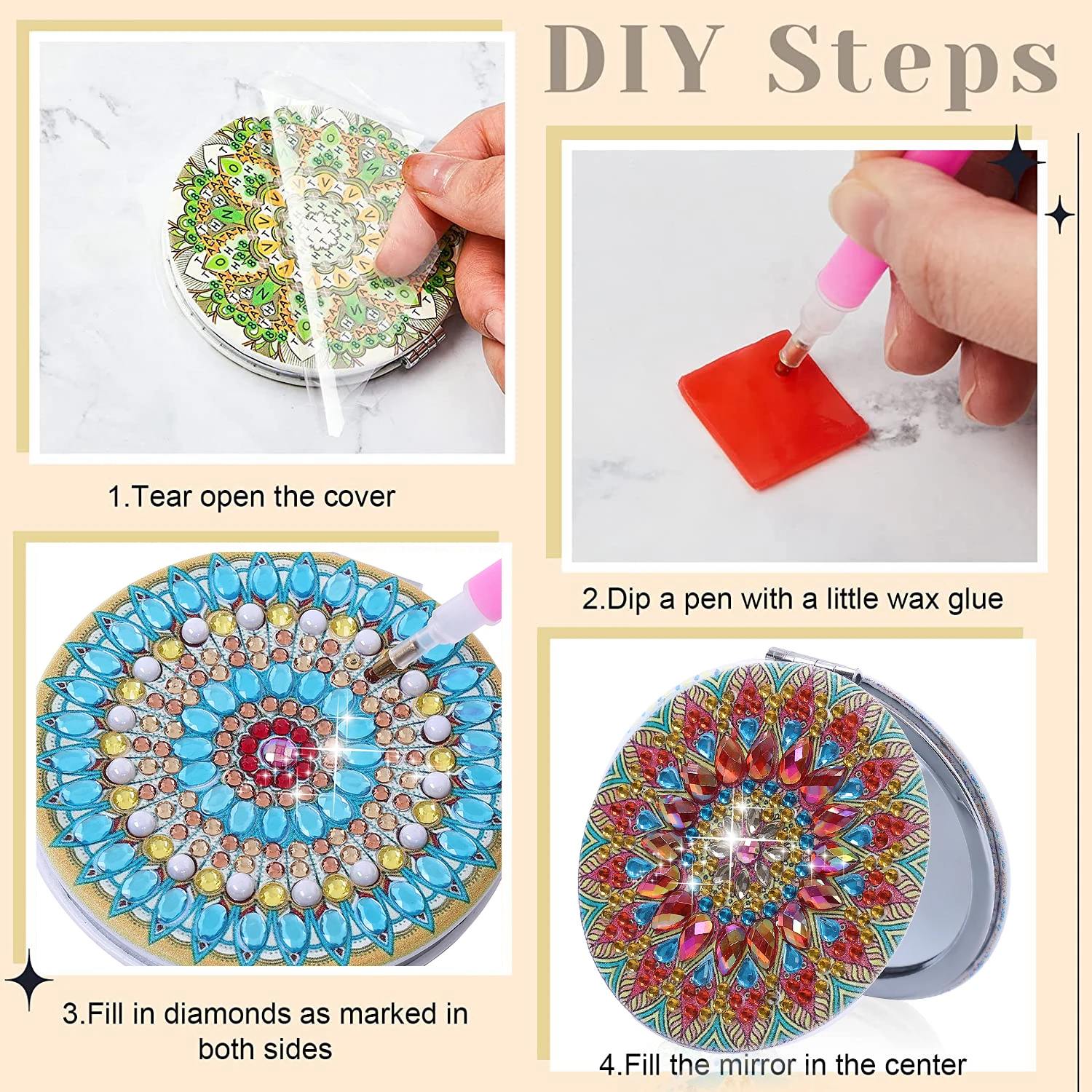 DIY Steps

1.Tear open the cover

2.Dip a pen with a little wax glue

3.Fill in diamonds as marked in both sides

4.Fill the mirror in the center