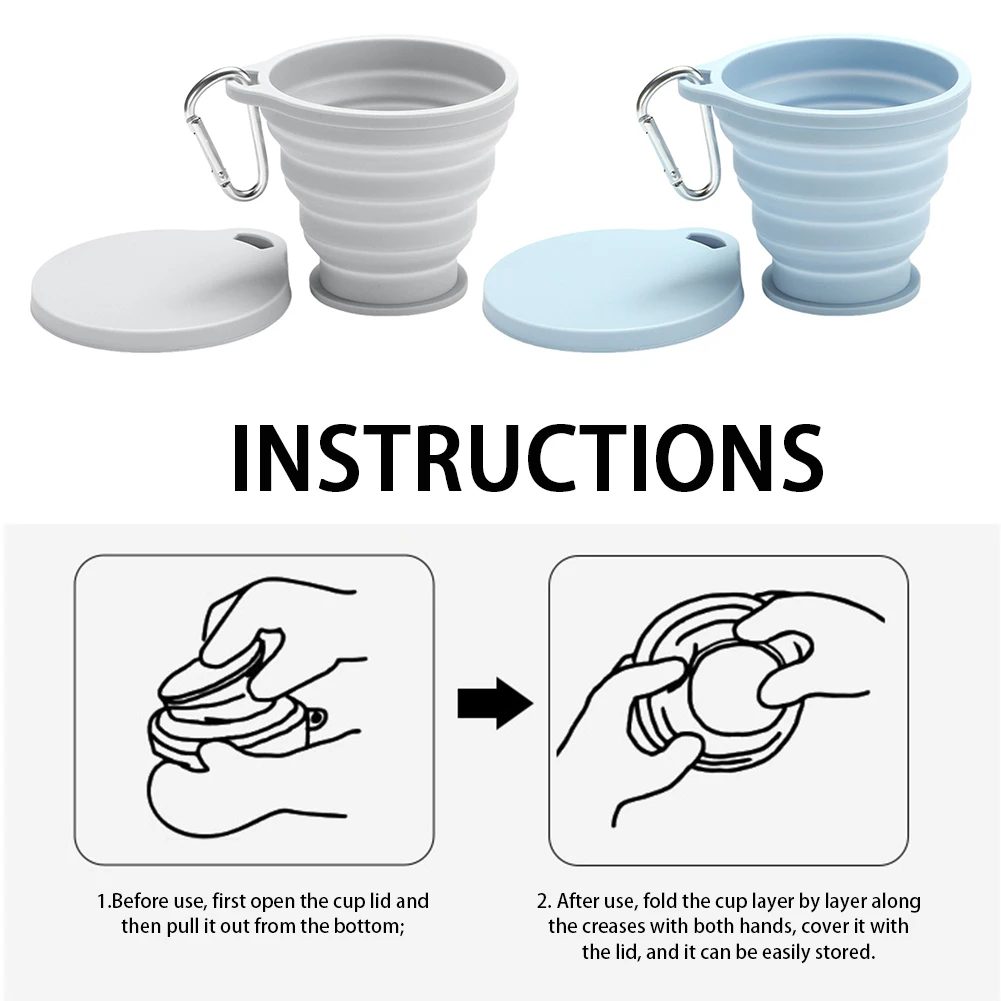 INSTRUCTIONS

1.Before use, first open the cup lid and then pull it out from the bottom;

2. After use, fold the cup layer by layer along the creases with both hands, cover it with the lid, and it can be easily stored.