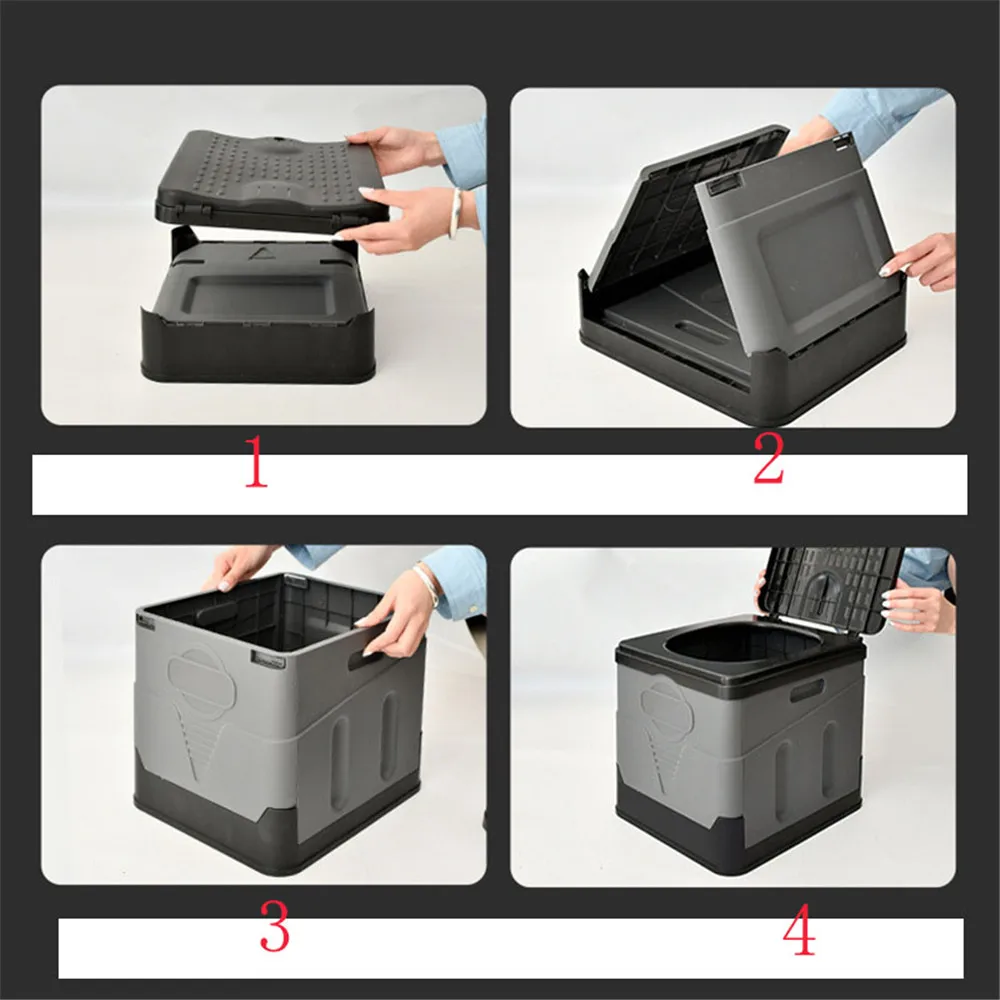 1

2

3

4