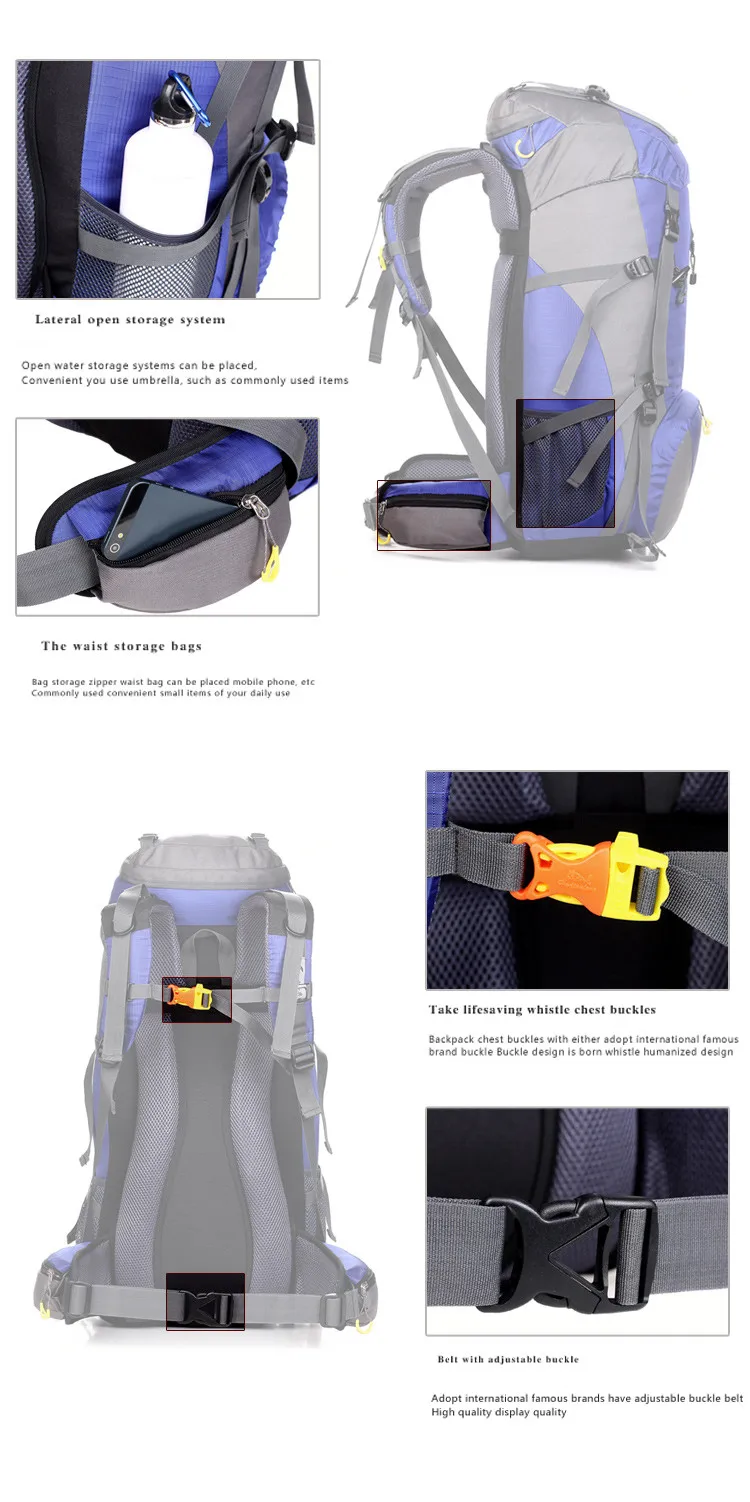 Lateral open storage system

Open water storage systems can be placed, Convenient you use umbrella, such as commonly used items

The waist storage bags

Bag storage zipper waist bag can be placed mobile phone, etc Commonly used convenient small items of your daily use

Take lifesaving whistle chest buckles

Backpack chest buckles with either adopt international famous brand buckle Buckle design is born whistle humanized design

Belt with adjustable buckle

Adopt international famous brands have adjustable buckle belt High quality display quality