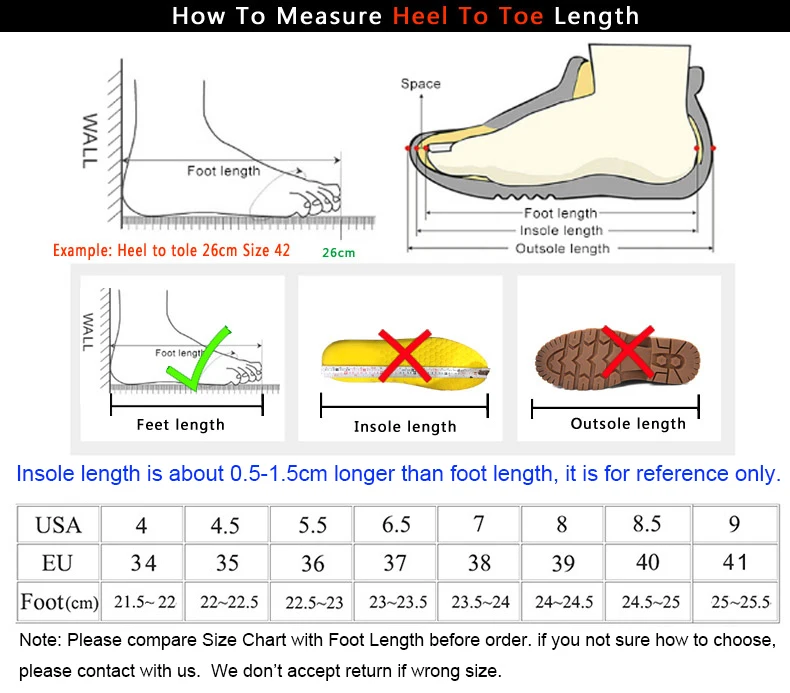 How To Measure Heel To Toe Length

WALL

Foot length

Example: Heel to tole 26cm Size 42

26cm

Space

Foot length

Insole length

Outsole length

WALL

Foot length

Feet length

Insole length

Outsole length

Insole length is about 0.5-1.5cm longer than foot length, it is for reference only.

| USA | 4 | 4.5 | 5.5 | 6.5 | 7 | 8 | 8.5 | 9 |
|---|---|---|---|---|---|---|---|---|
| EU | 34 | 35 | 36 | 37 | 38 | 39 | 40 | 41 |
| Foot(cm) | 21.5~22 | 22~22.5 | 22.5~23 | 23~23.5 | 23.5~24 | 24~24.5 | 24.5~25 | 25~25.5 |

Note: Please compare Size Chart with Foot Length before order. if you not sure how to choose, please contact with us. We don't accept return if wrong size.