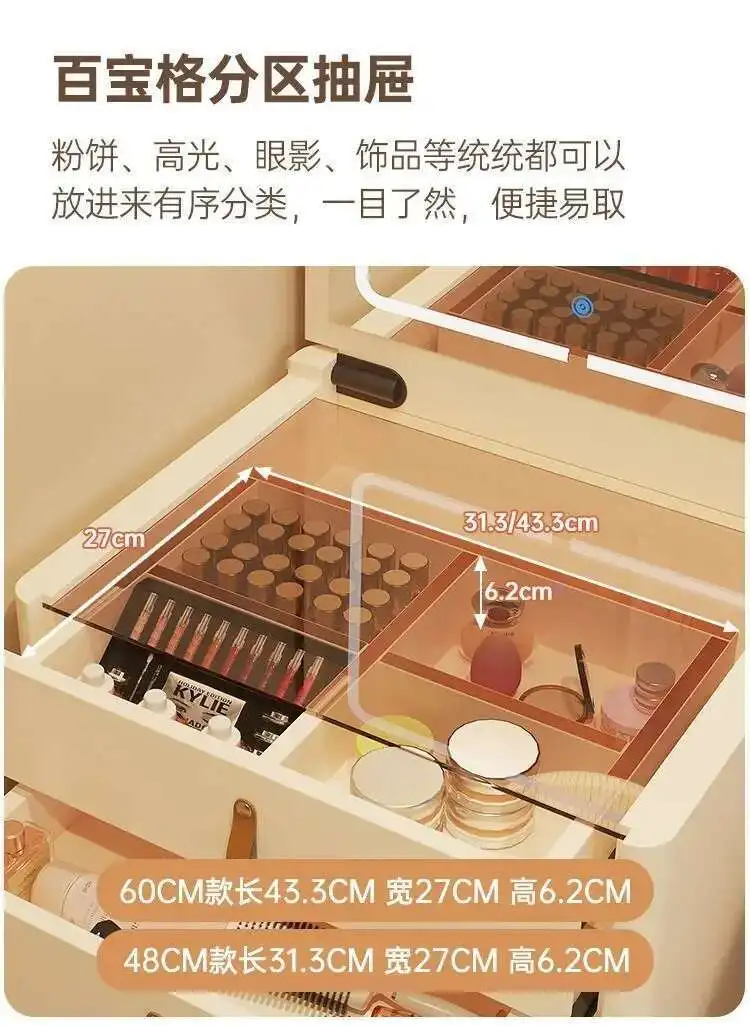 百宝格分区抽屉

粉饼、高光、眼影、饰品等统统都可以放进来有序分类，一目了然，便捷易取

27cm

31.3/43.3cm

6.2cm

KYLIE

60CM款长43.3CM 宽27CM 高6.2CM

48CM款长31.3CM 宽27CM 高6.2CM